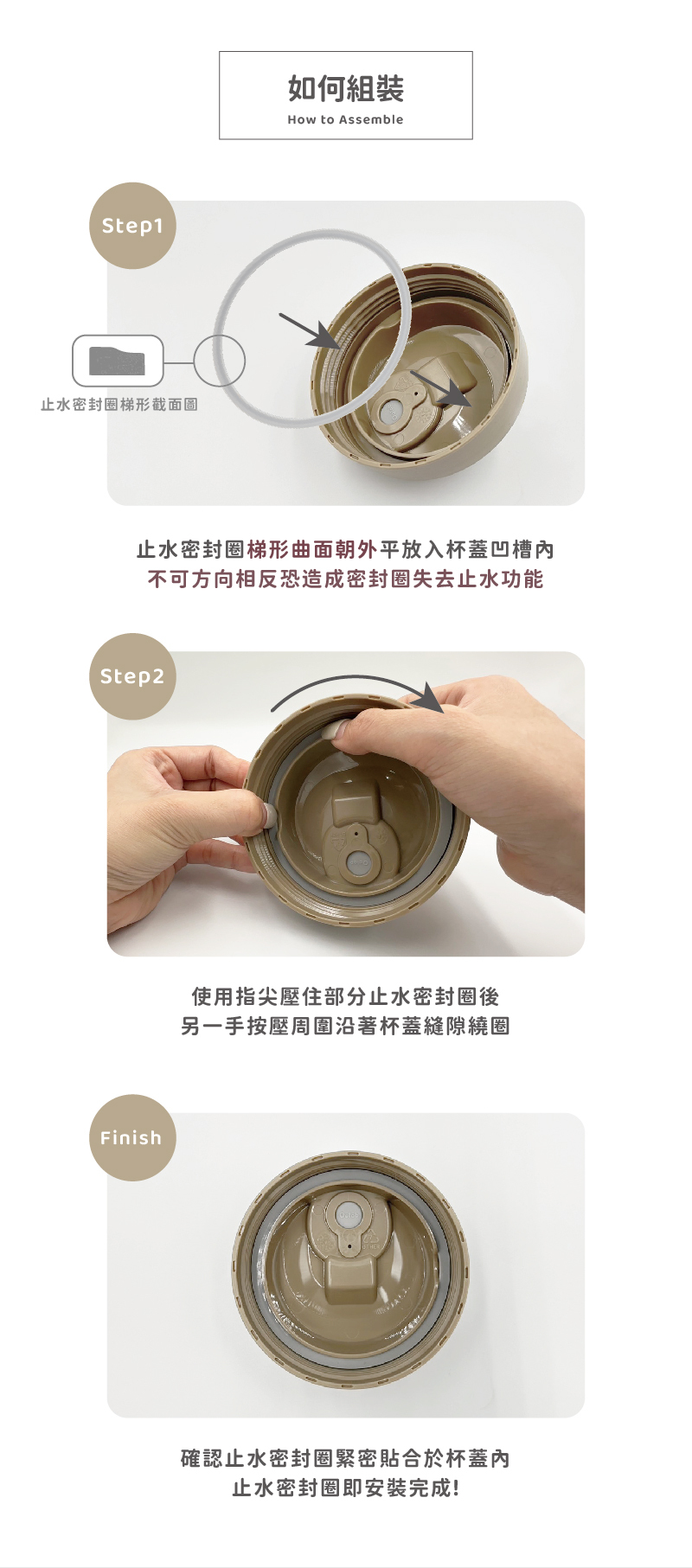 如何組裝
How to Assemble

Step1

止水密封圈梯形截面圖

止水密封圈梯形曲面朝外平放入杯蓋凹槽內
不可方向相反恐造成密封圈失去止水功能

Step2

使用指尖壓住部分止水密封圈後
另一手按壓周圍沿著杯蓋縫隙繞圈

Finish

確認止水密封圈緊密貼合於杯蓋內
止水密封圈即安裝完成!