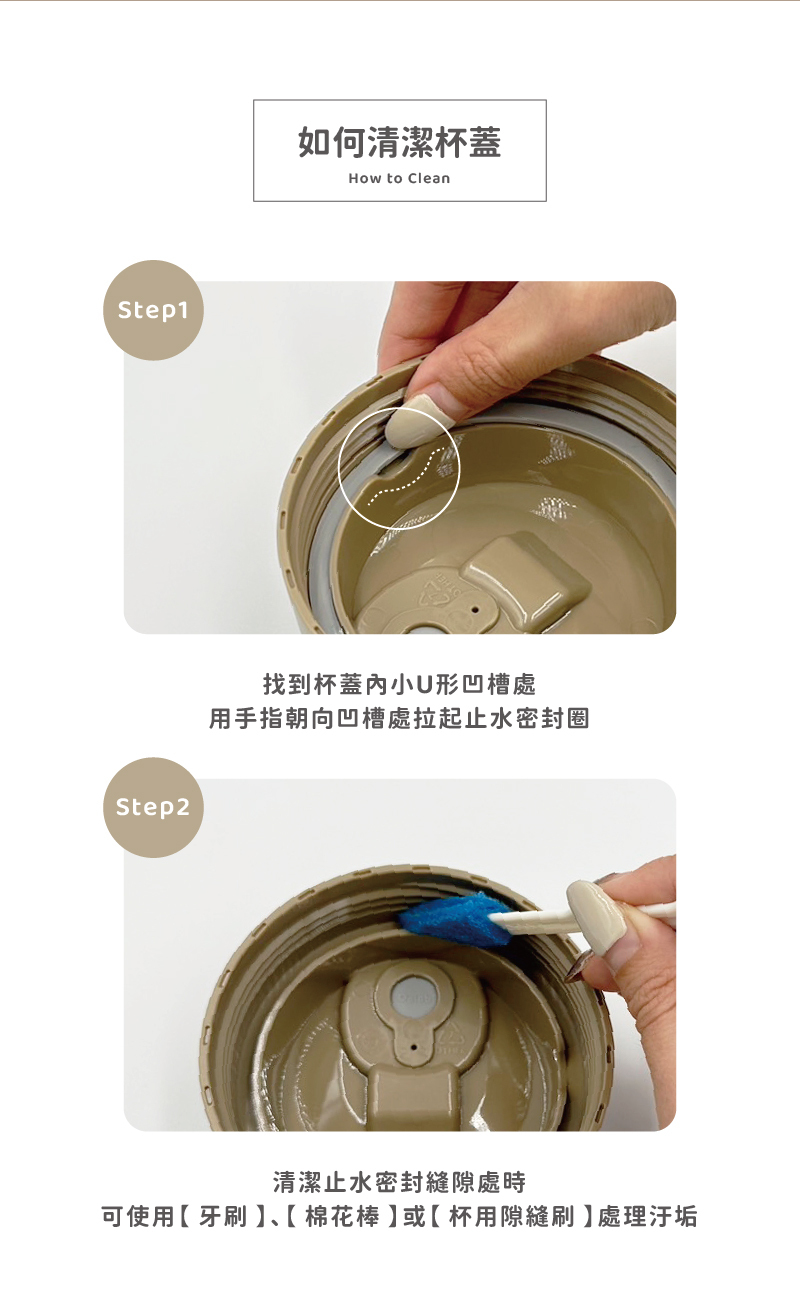 如何清潔杯蓋
How to Clean

Step1

找到杯蓋內小U形凹槽處
用手指朝向凹槽處拉起止水密封圈

Step2

清潔止水密封縫隙處時
可使用【 牙刷 】、【 棉花棒 】或【 杯用隙縫刷 】處理汙垢