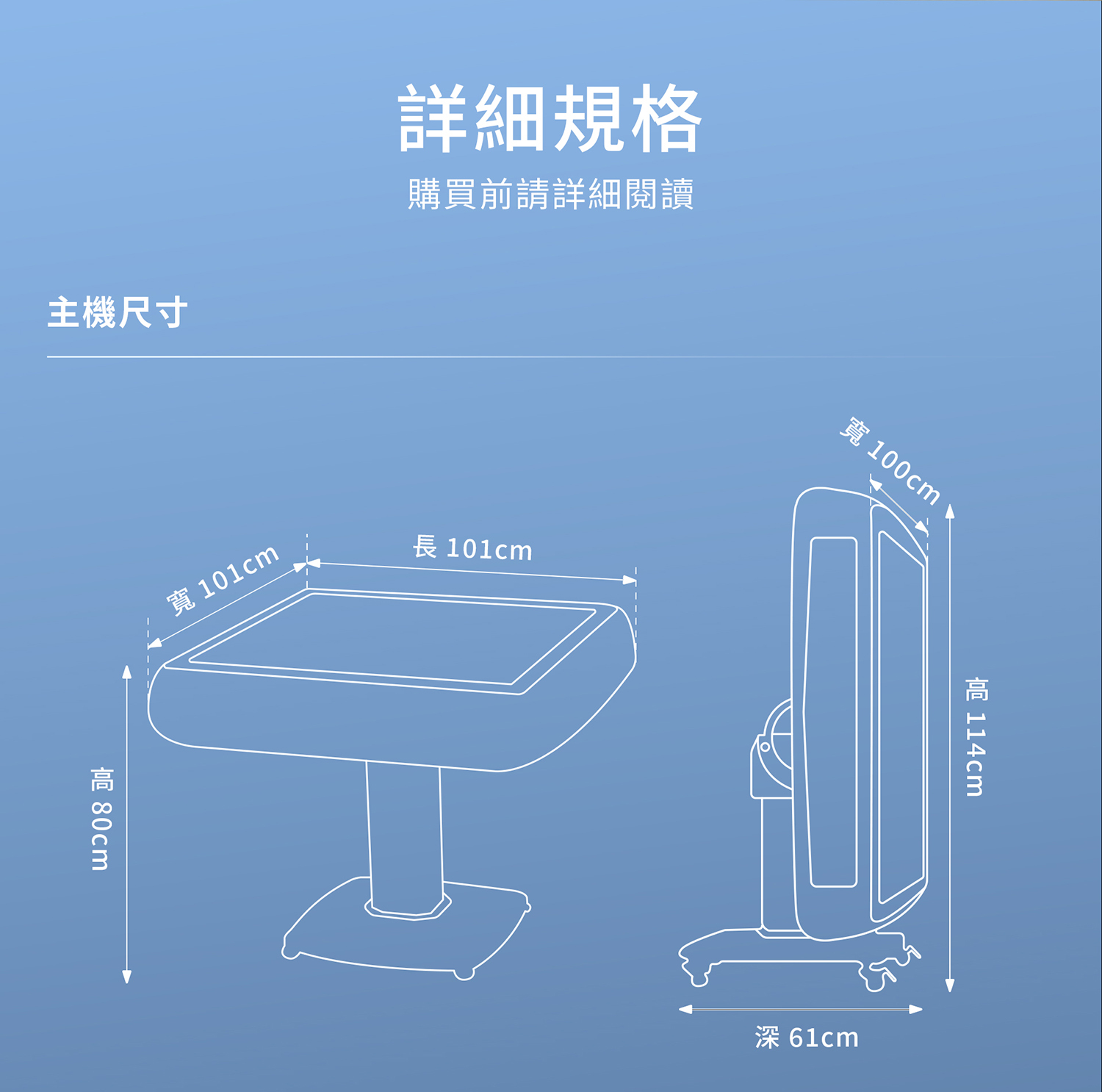 詳細規格

購買前請詳細閱讀

主機尺寸

寬 101cm

長 101cm

高 80cm

寬 100cm

高 114cm

深 61cm