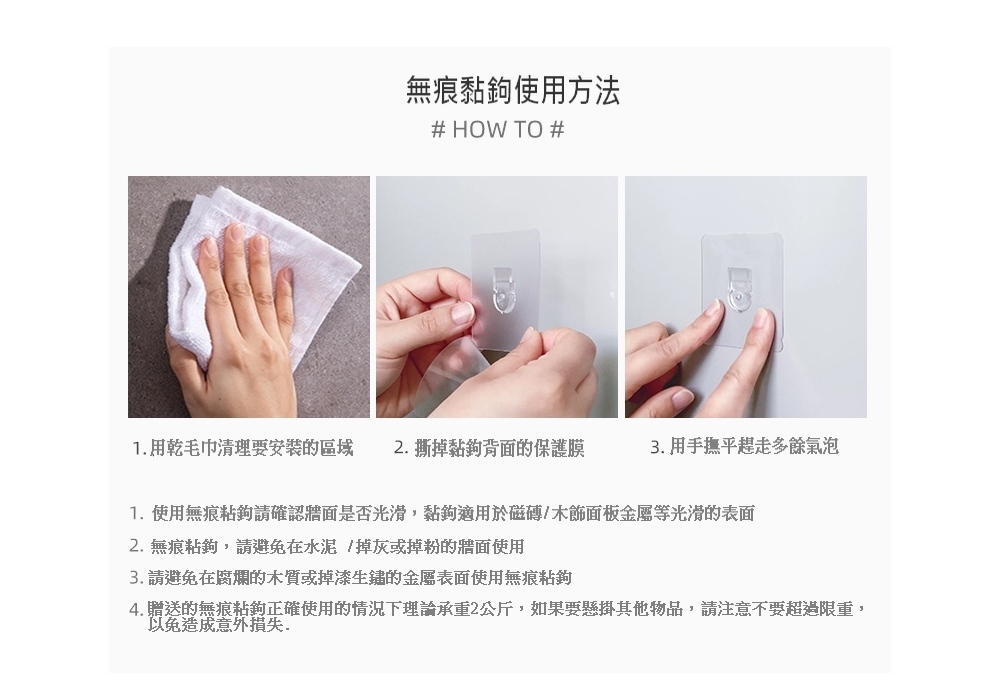 無痕黏鉤使用方法

# HOW TO #

1. 用乾毛巾清理要安裝的區域

2. 撕掉黏鉤背面的保護膜

3. 用手撫平趕走多餘氣泡

1. 使用無痕粘鉤請確認牆面是否光滑，黏鉤適用於磁磚/木飾面板金屬等光滑的表面

2. 無痕粘鉤，請避免在水泥 /掉灰或掉粉的牆面使用

3. 請避免在腐爛的木質或掉漆生鏽的金屬表面使用無痕粘鉤

4. 贈送的無痕粘鉤正確使用的情況下理論承重2公斤，如果要懸掛其他物品，請注意不要超過限重，以免造成意外損失.