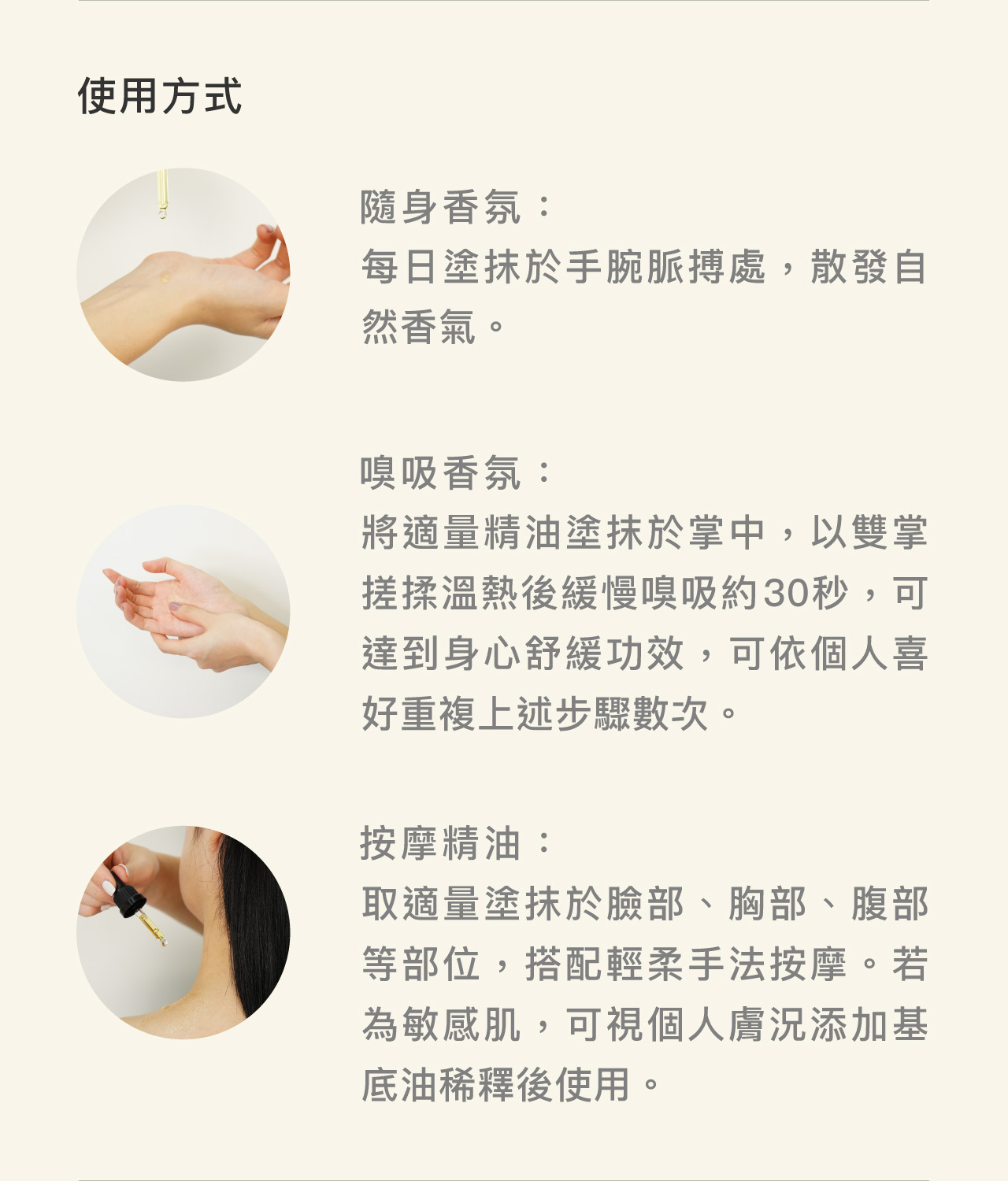 使用方式

隨身香氛：
每日塗抹於手腕脈搏處，散發自然香氣。

嗅吸香氛：
將適量精油塗抹於掌中，以雙掌搓揉溫熱後緩慢嗅吸約30秒，可達到身心舒緩功效，可依個人喜好重複上述步驟數次。

按摩精油：
取適量塗抹於臉部、胸部、腹部等部位，搭配輕柔手法按摩。若為敏感肌，可視個人膚況添加基底油稀釋後使用。