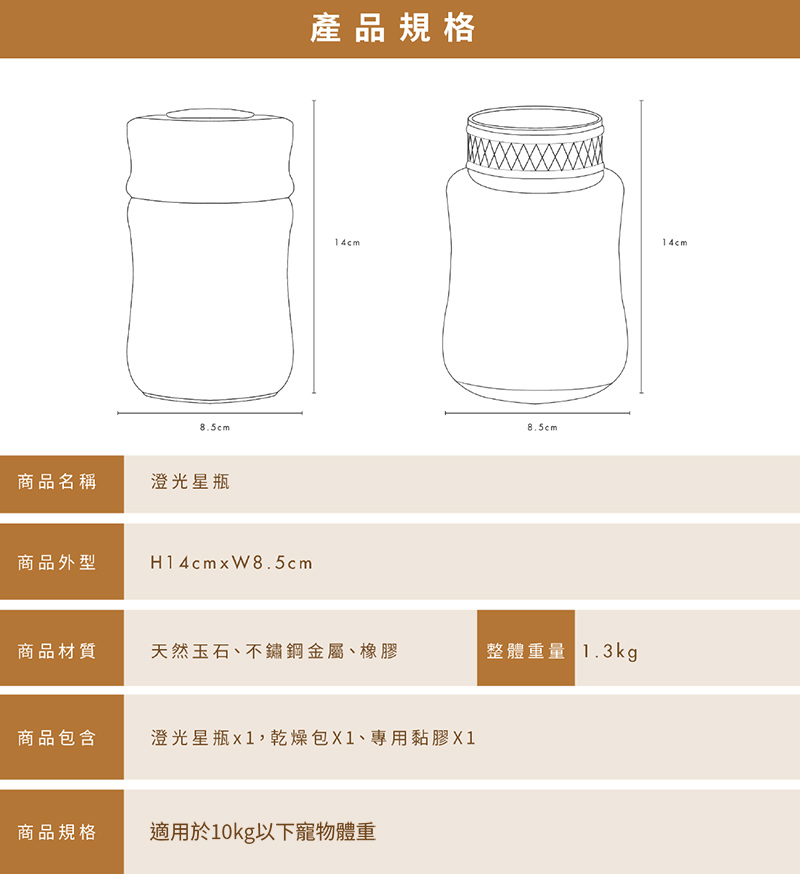 產品規格

14cm

8.5cm

14cm

8.5cm

| 商品名稱 | 澄光星瓶 | | |
|---|---|---|---|
| 商品外型 | H14cmxW8.5cm | | |
| 商品材質 | 天然玉石、不鏽鋼金屬、橡膠 | 整體重量 | 1.3kg |
| 商品包含 | 澄光星瓶x1，乾燥包X1、專用黏膠X1 | | |
| 商品規格 | 適用於10kg以下寵物體重 | | |