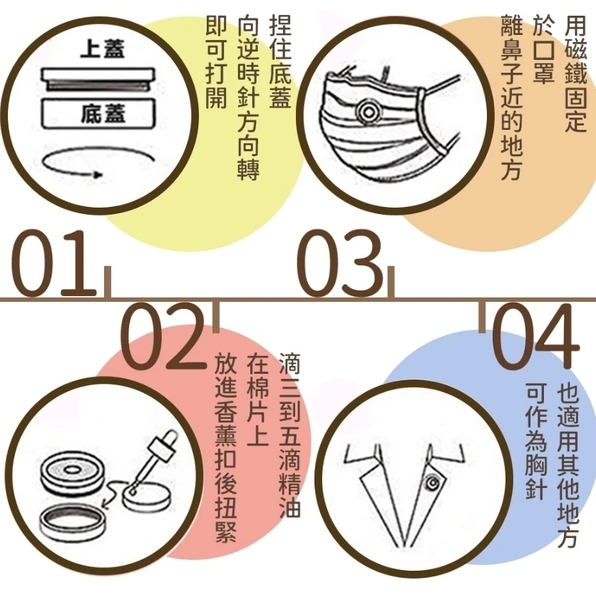 上蓋
底蓋

捏住底蓋
向逆時針方向轉
即可打開

01

用磁鐵固定
於口罩
離鼻子近的地方

03

02

滴三到五滴精油
在棉片上
放進香薰扣後扭緊

04

也適用其他地方
可作為胸針