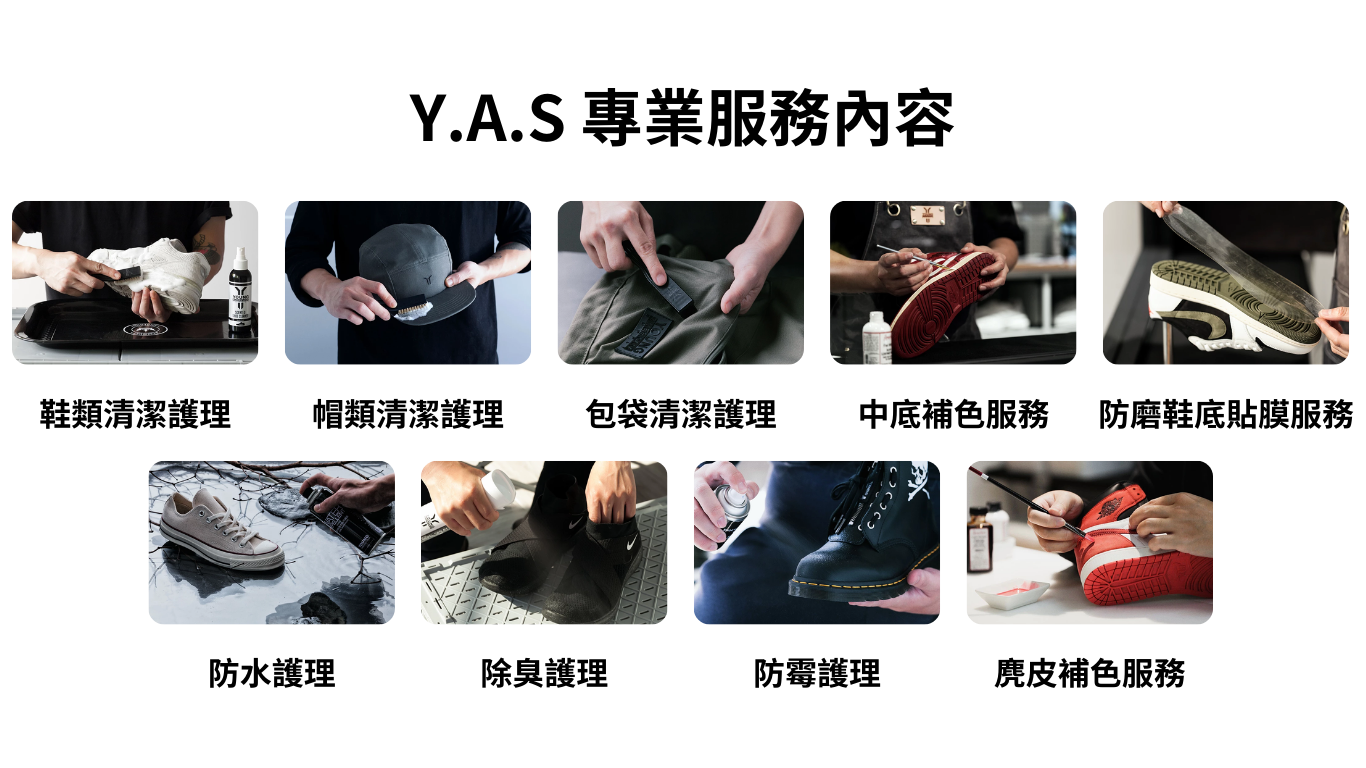 Y.A.S 專業服務內容

鞋類清潔護理

帽類清潔護理

包袋清潔護理

中底補色服務

防磨鞋底貼膜服務

防水護理

除臭護理

防霉護理

麂皮補色服務