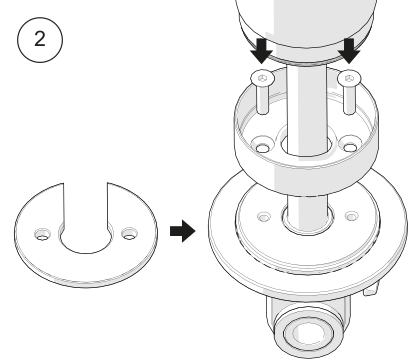 2