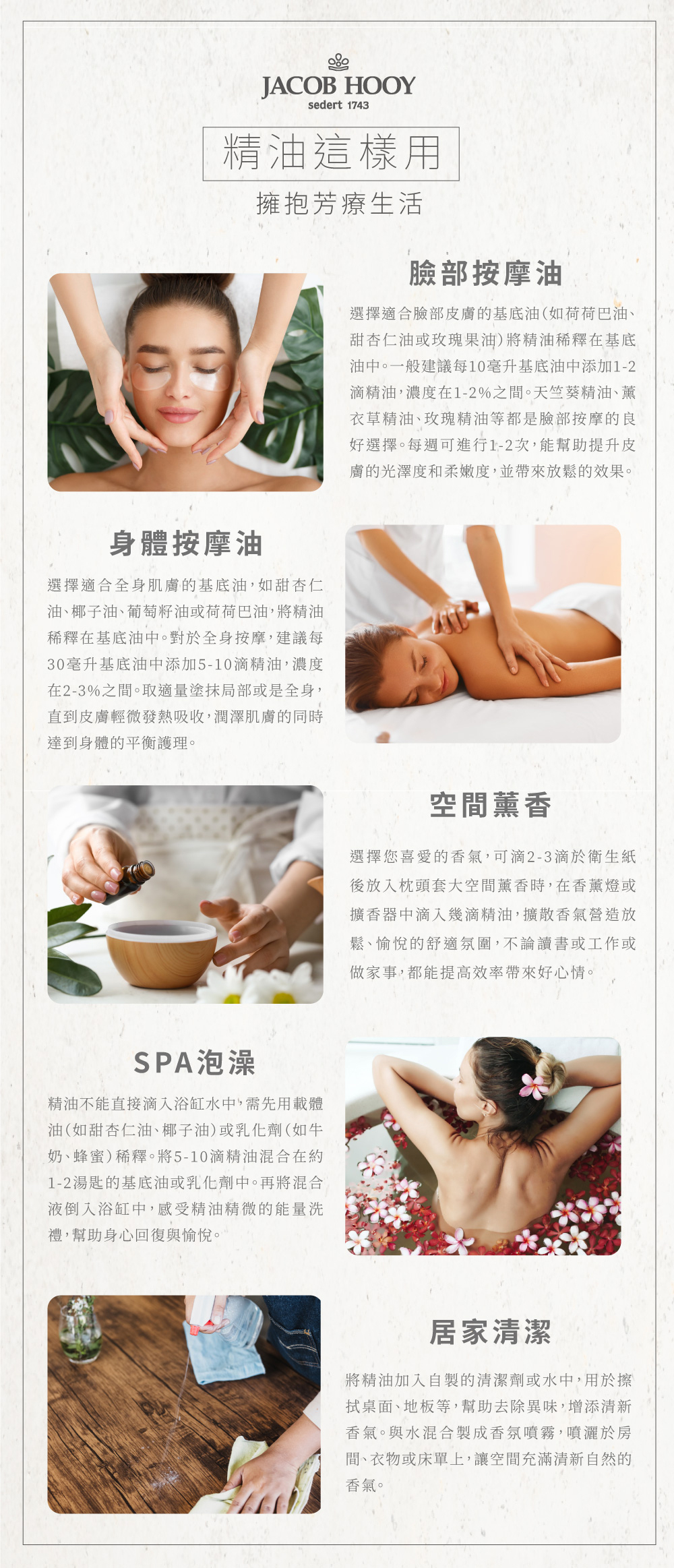 JACOB HOOY
sedert 1743

精油這樣用

擁抱芳療生活

臉部按摩油

選擇適合臉部皮膚的基底油(如荷荷巴油、甜杏仁油或玫瑰果油)將精油稀釋在基底油中。一般建議每10毫升基底油中添加1-2滴精油,濃度在1-2%之間。天竺葵精油、薰衣草精油、玫瑰精油等都是臉部按摩的良好選擇。每週可進行1-2次,能幫助提升皮膚的光澤度和柔嫩度,並帶來放鬆的效果。

身體按摩油

選擇適合全身肌膚的基底油,如甜杏仁油、椰子油、葡萄籽油或荷荷巴油,將精油稀釋在基底油中。對於全身按摩,建議每30毫升基底油中添加5-10滴精油,濃度在2-3%之間。取適量塗抹局部或是全身,直到皮膚輕微發熱吸收,潤澤肌膚的同時達到身體的平衡護理。

空間薰香

選擇您喜愛的香氣,可滴2-3滴於衛生紙後放入枕頭套大空間薰香時,在香薰燈或擴香器中滴入幾滴精油,擴散香氣營造放鬆、愉悅的舒適氛圍,不論讀書或工作或做家事,都能提高效率帶來好心情。

SPA泡澡

精油不能直接滴入浴缸水中,需先用載體油(如甜杏仁油、椰子油)或乳化劑(如牛奶、蜂蜜)稀釋。將5-10滴精油混合在約1-2湯匙的基底油或乳化劑中。再將混合液倒入浴缸中,感受精油精微的能量洗禮,幫助身心回復與愉悅。

居家清潔

將精油加入自製的清潔劑或水中,用於擦拭桌面、地板等,幫助去除異味,增添清新香氣。與水混合製成香氛噴霧,噴灑於房間、衣物或床單上,讓空間充滿清新自然的香氣。