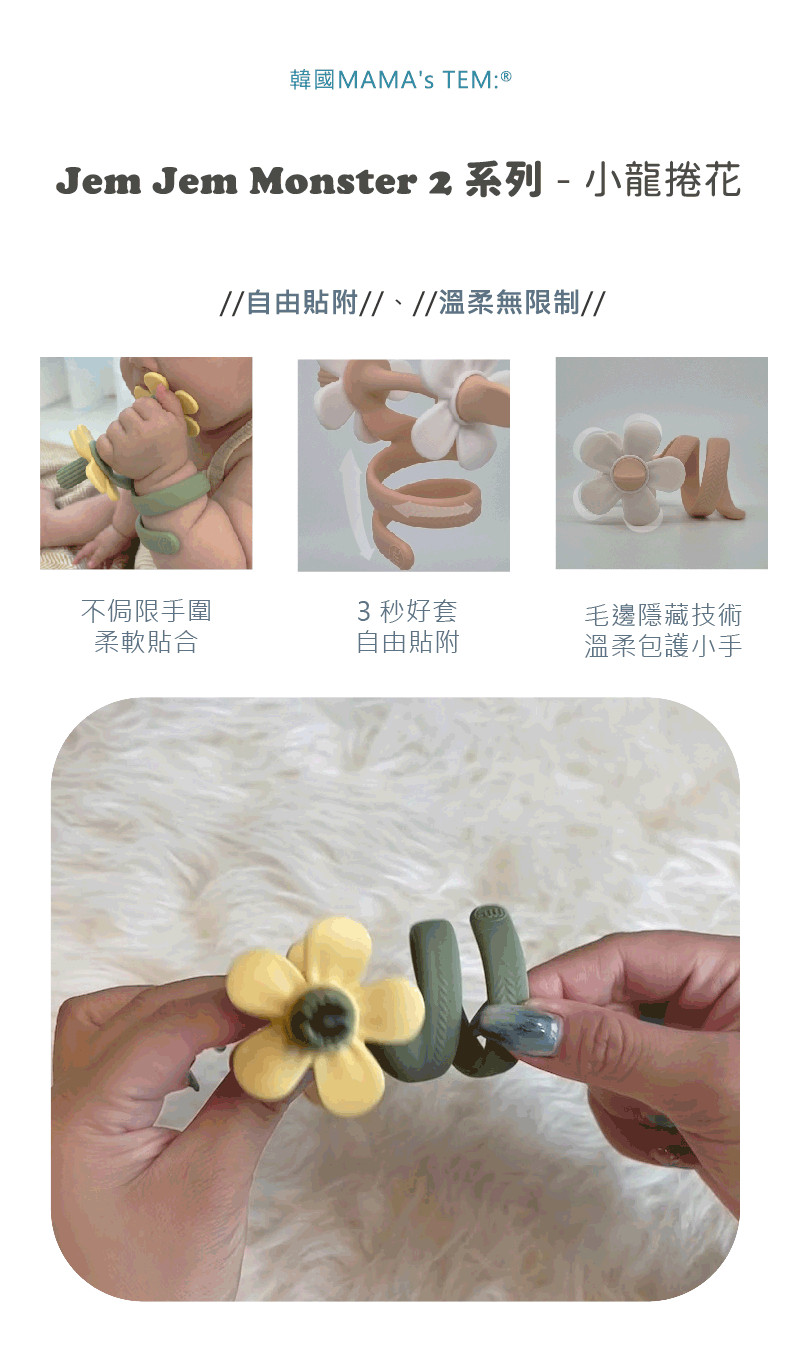 韓國MAMA's TEM:®

Jem Jem Monster 2 系列 - 小龍捲花

//自由貼附//、//溫柔無限制//

不侷限手圍
柔軟貼合

3 秒好套
自由貼附

毛邊隱藏技術
溫柔包護小手