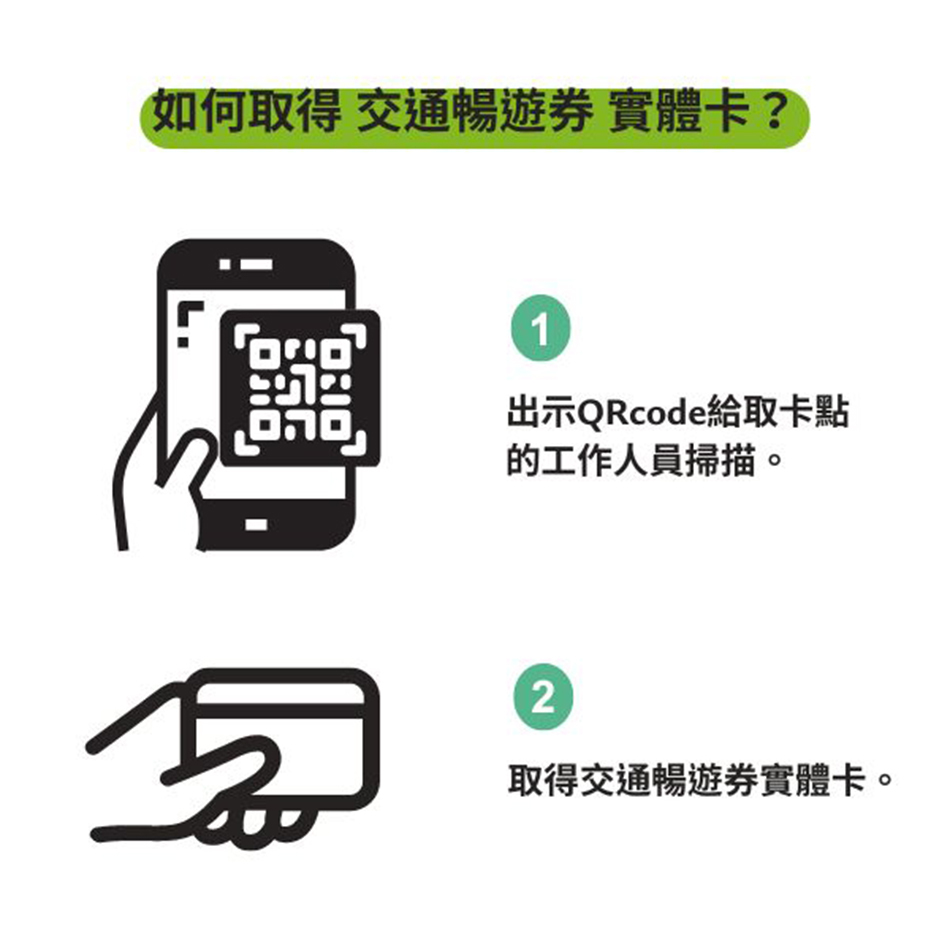 如何取得 交通暢遊券 實體卡？

1

出示QRcode給取卡點的工作人員掃描。

2

取得交通暢遊券實體卡。