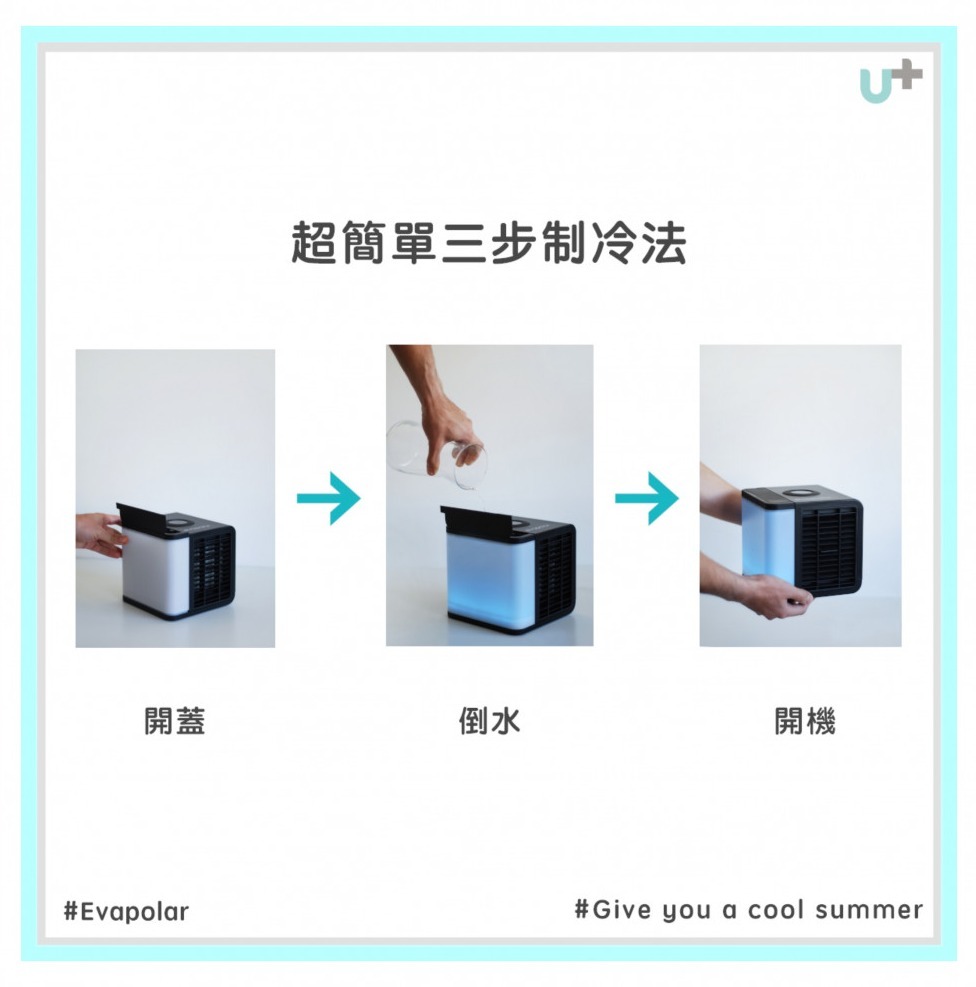 U+

超簡單三步制冷法

開蓋

倒水

開機

#Evapolar

#Give you a cool summer