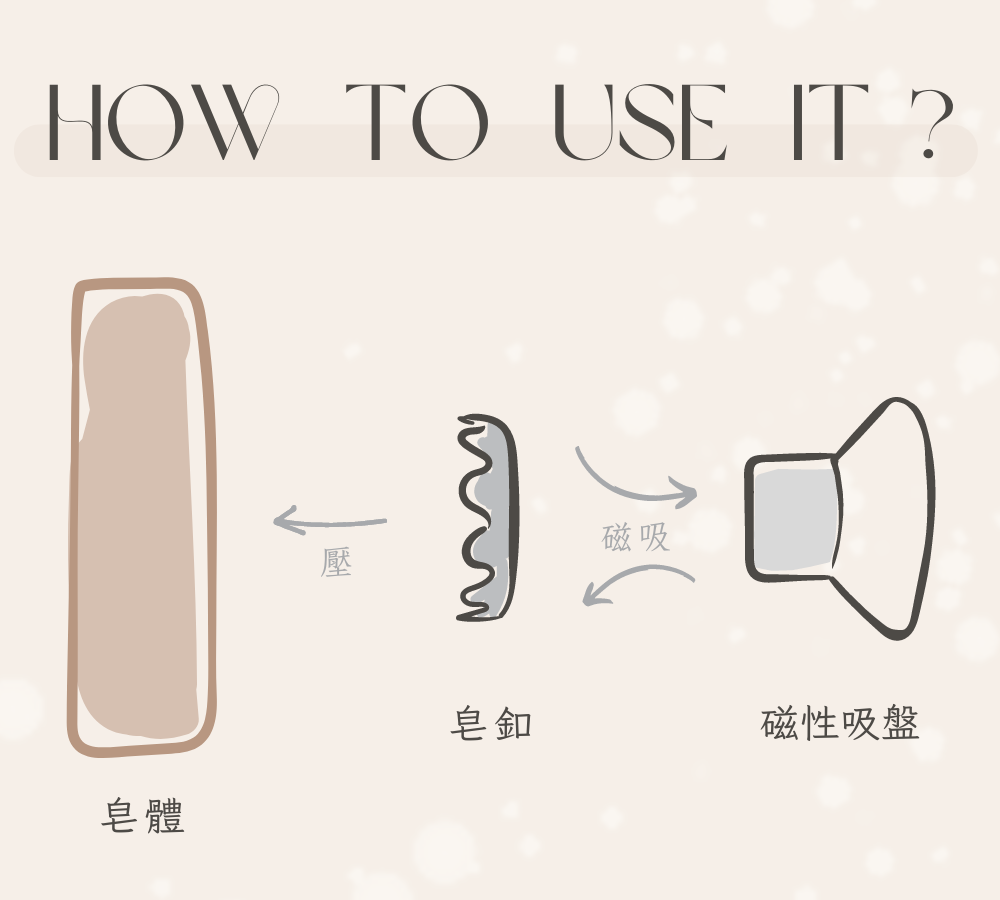 HOW TO USE IT ?

壓

磁吸

皂體

皂釦

磁性吸盤