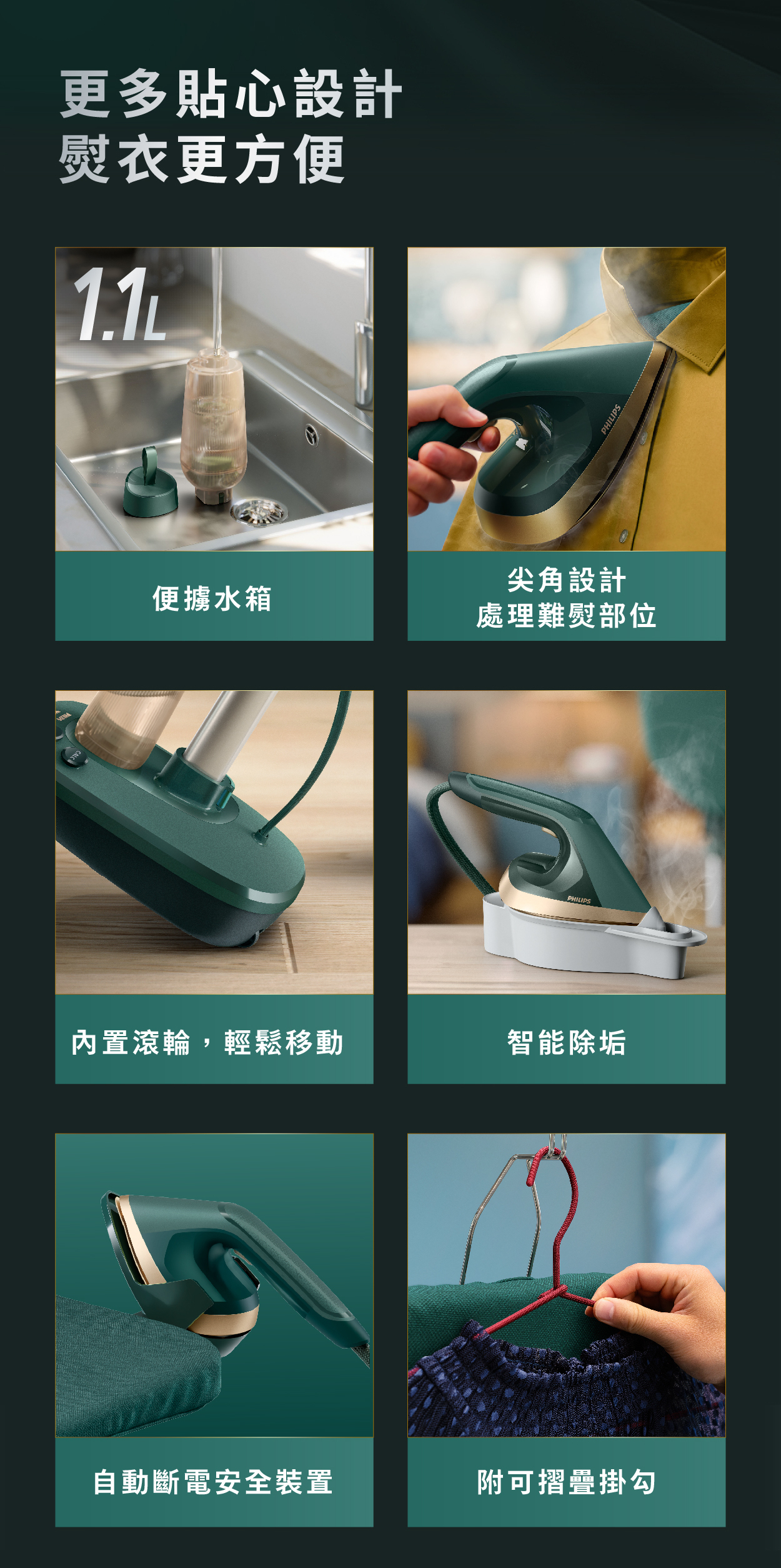 更多貼心設計
熨衣更方便

1.1L

便攜水箱

PHILIPS

尖角設計
處理難熨部位

內置滾輪，輕鬆移動

PHILIPS

智能除垢

自動斷電安全裝置

附可摺疊掛勾