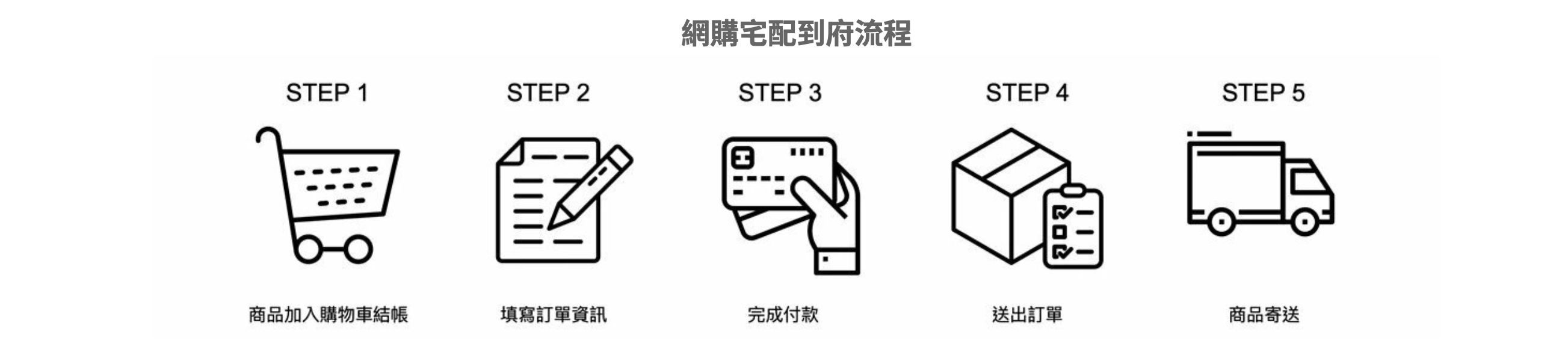 網購宅配到府流程

STEP 1

商品加入購物車結帳

STEP 2

填寫訂單資訊

STEP 3

完成付款

STEP 4

送出訂單

STEP 5

商品寄送