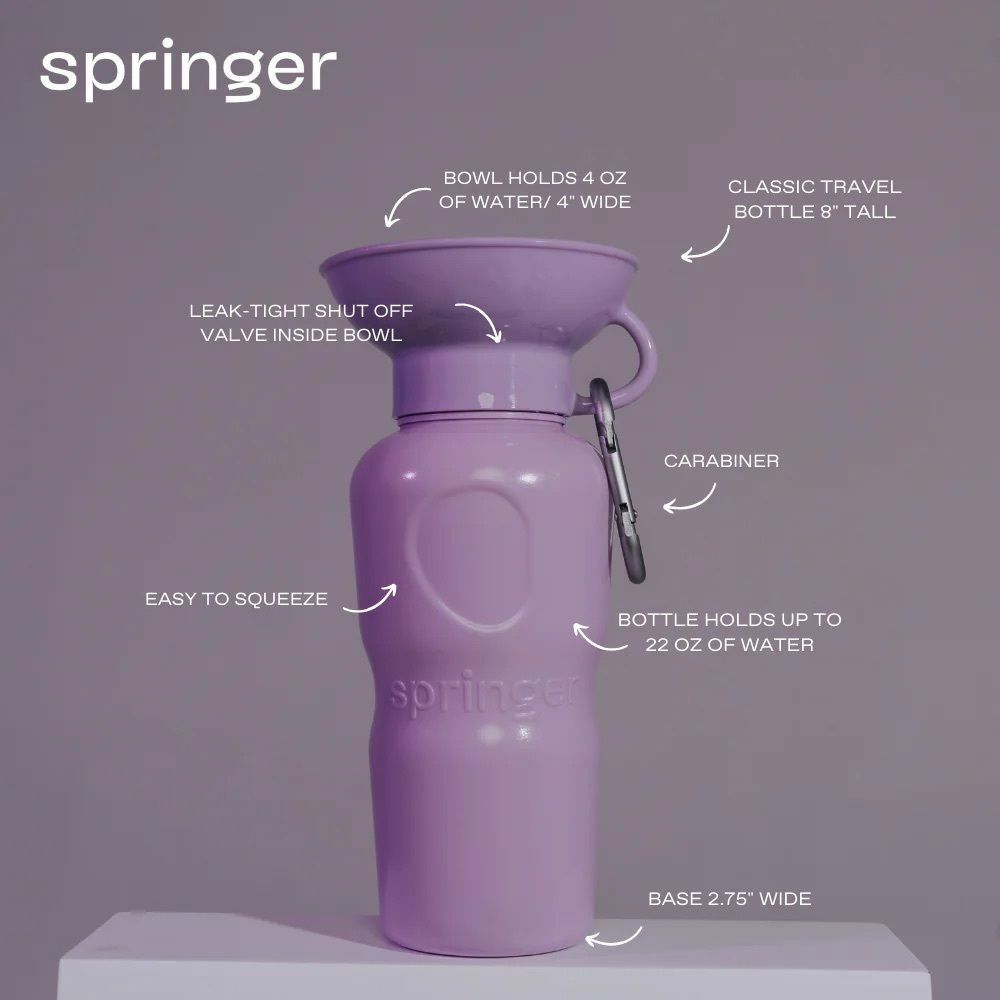 springer

BOWL HOLDS 4 OZ OF WATER/ 4" WIDE

CLASSIC TRAVEL BOTTLE 8" TALL

LEAK-TIGHT SHUT OFF VALVE INSIDE BOWL

CARABINER

EASY TO SQUEEZE

BOTTLE HOLDS UP TO 22 OZ OF WATER

springer

BASE 2.75" WIDE