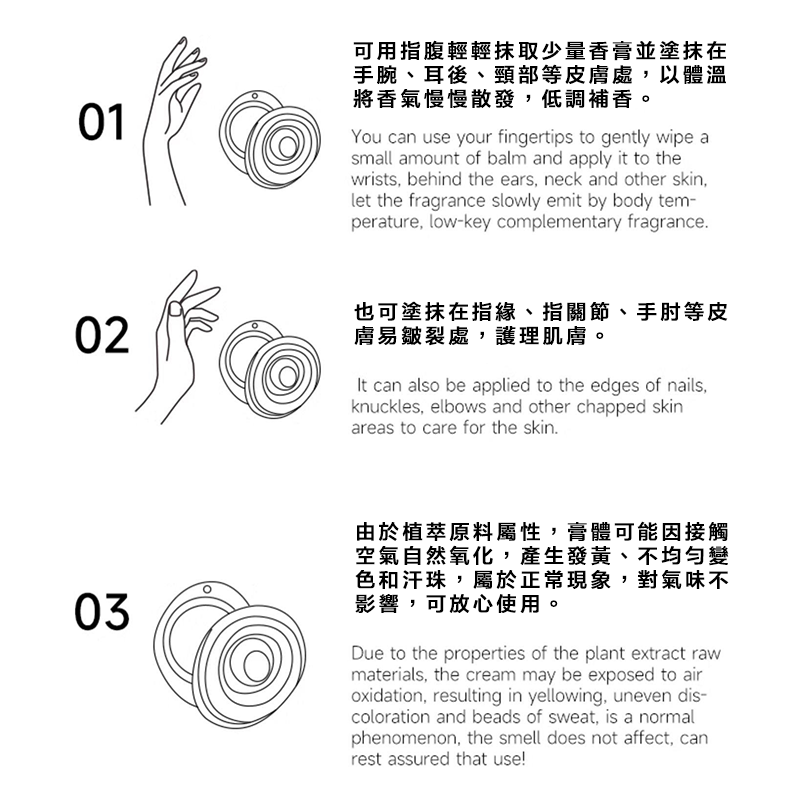 01

可用指腹輕輕抹取少量香膏並塗抹在手腕、耳後、頸部等皮膚處，以體溫將香氣慢慢散發，低調補香。

You can use your fingertips to gently wipe a small amount of balm and apply it to the wrists, behind the ears, neck and other skin, let the fragrance slowly emit by body temperature, low-key complementary fragrance.

02

也可塗抹在指緣、指關節、手肘等皮膚易皺裂處，護理肌膚。

It can also be applied to the edges of nails, knuckles, elbows and other chapped skin areas to care for the skin.

03

由於植萃原料屬性，膏體可能因接觸空氣自然氧化，產生發黃、不均勻變色和汗珠，屬於正常現象，對氣味不影響，可放心使用。

Due to the properties of the plant extract raw materials, the cream may be exposed to air oxidation, resulting in yellowing, uneven discoloration and beads of sweat, is a normal phenomenon, the smell does not affect, can rest assured that use!