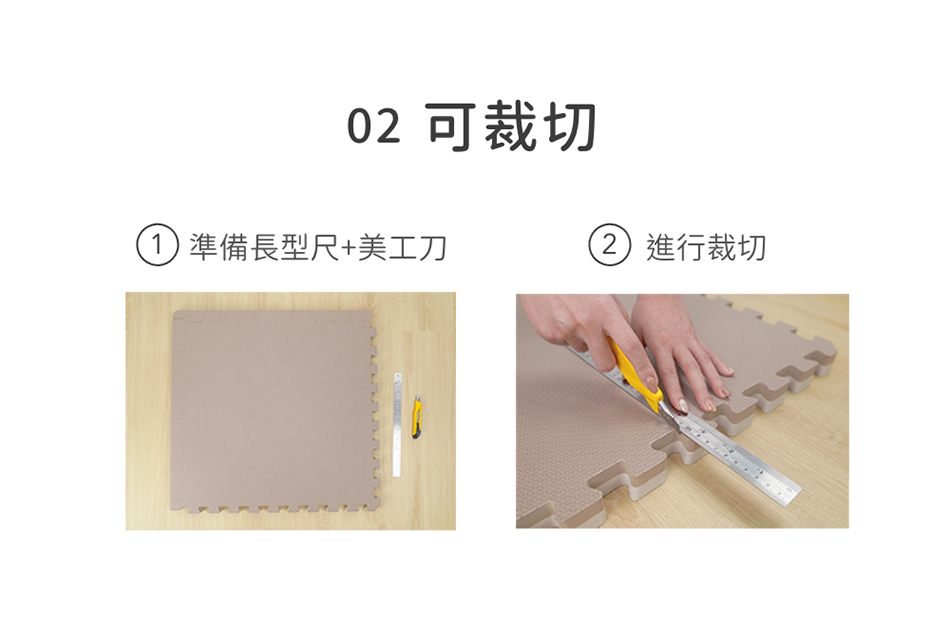 02 可裁切

① 準備長型尺+美工刀

② 進行裁切