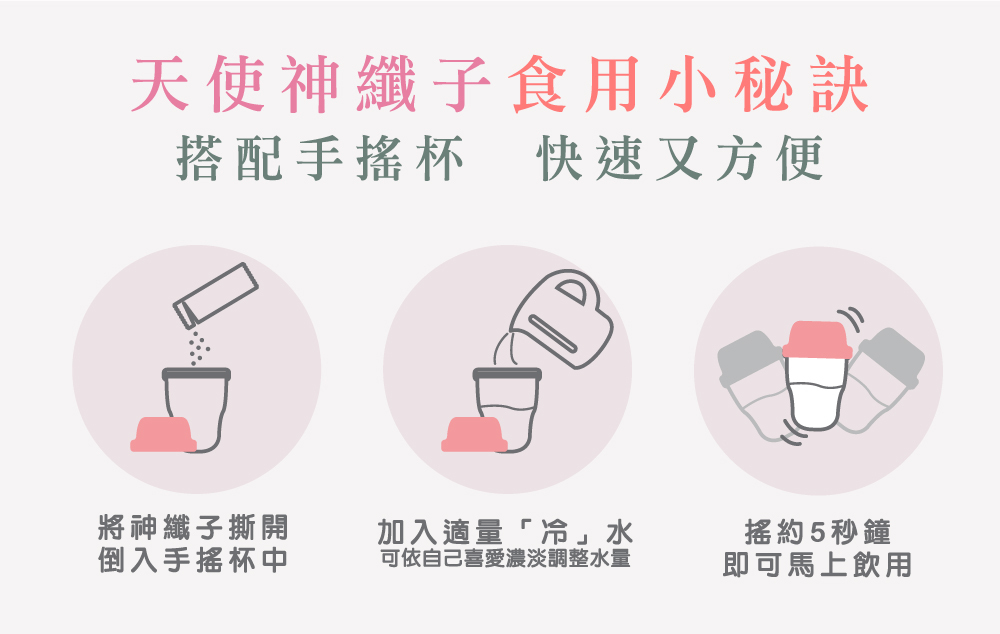 天使神纖子食用小秘訣
搭配手搖杯　快速又方便

將神纖子撕開
倒入手搖杯中

加入適量「冷」水
可依自己喜愛濃淡調整水量

搖約5秒鐘
即可馬上飲用