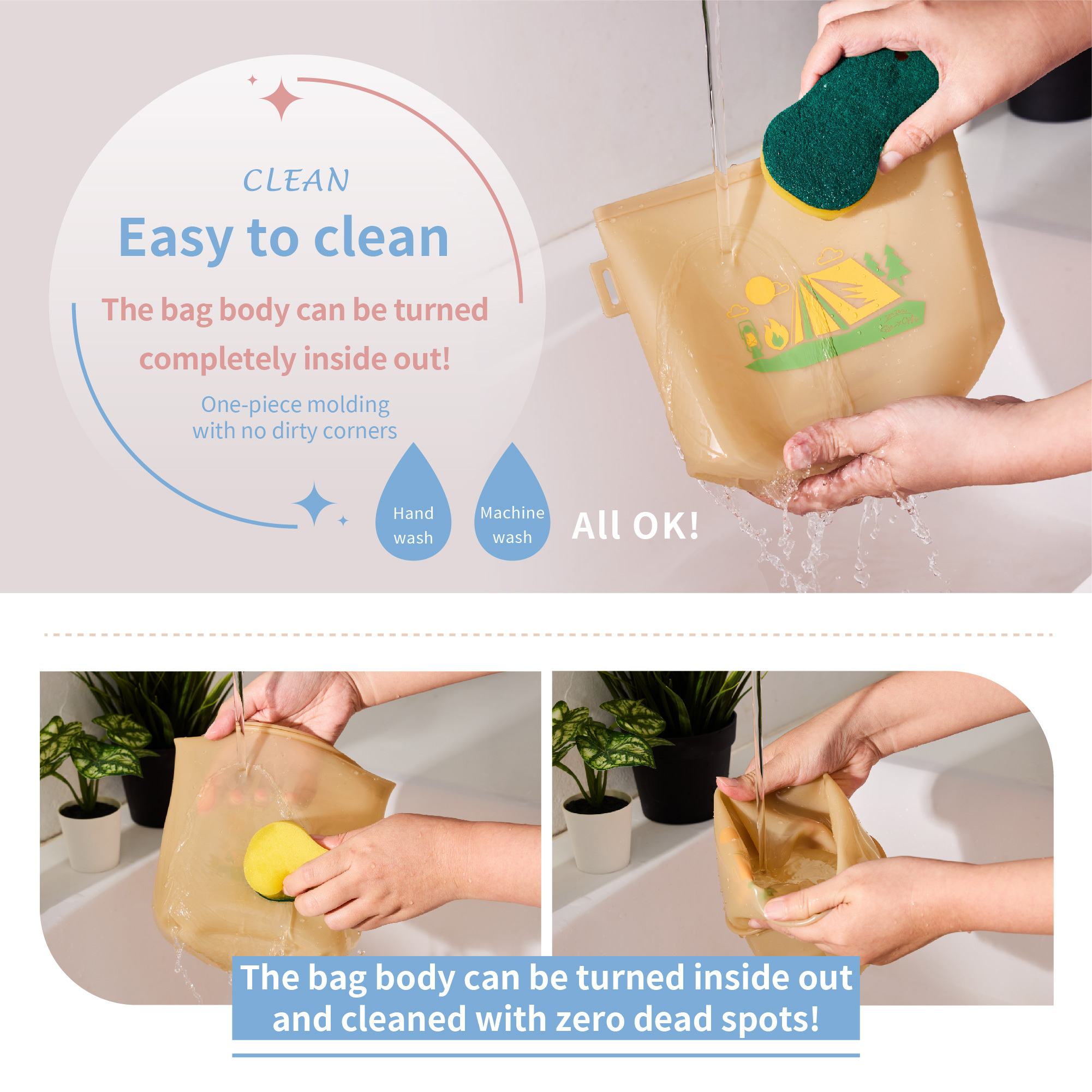 CLEAN

Easy to clean

The bag body can be turned completely inside out!

One-piece molding with no dirty corners

Hand wash

Machine wash

All OK!

The bag body can be turned inside out and cleaned with zero dead spots!