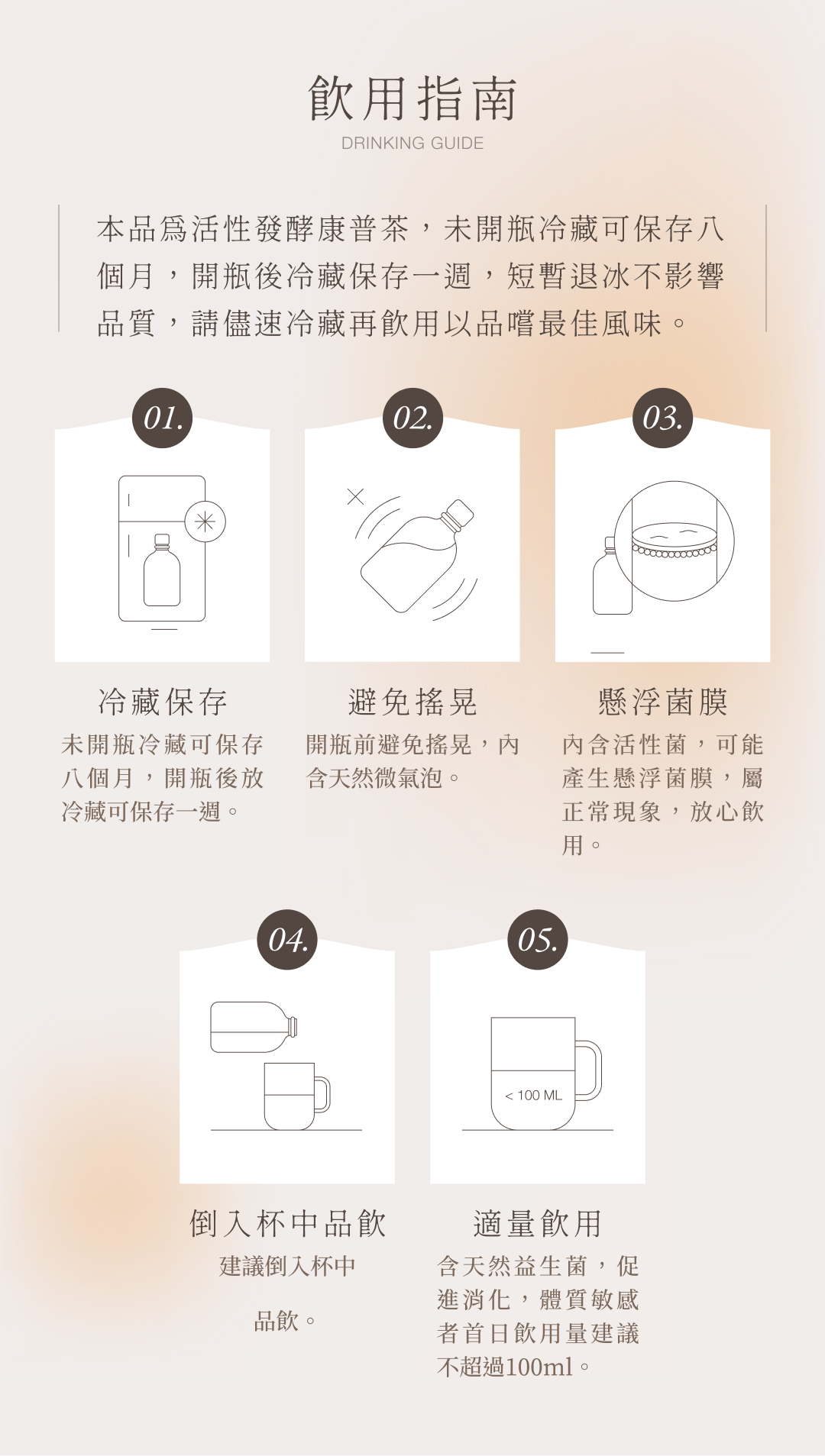 飲用指南
DRINKING GUIDE

本品爲活性發酵康普茶，未開瓶冷藏可保存八個月，開瓶後冷藏保存一週，短暫退冰不影響品質，請儘速冷藏再飲用以品嚐最佳風味。

01.

冷藏保存
未開瓶冷藏可保存八個月，開瓶後放冷藏可保存一週。

02.

避免搖晃
開瓶前避免搖晃，內含天然微氣泡。

03.

懸浮菌膜
內含活性菌，可能產生懸浮菌膜，屬正常現象，放心飲用。

04.

倒入杯中品飲
建議倒入杯中

品飲。

05.

< 100 ML

適量飲用
含天然益生菌，促進消化，體質敏感者首日飲用量建議不超過100ml。