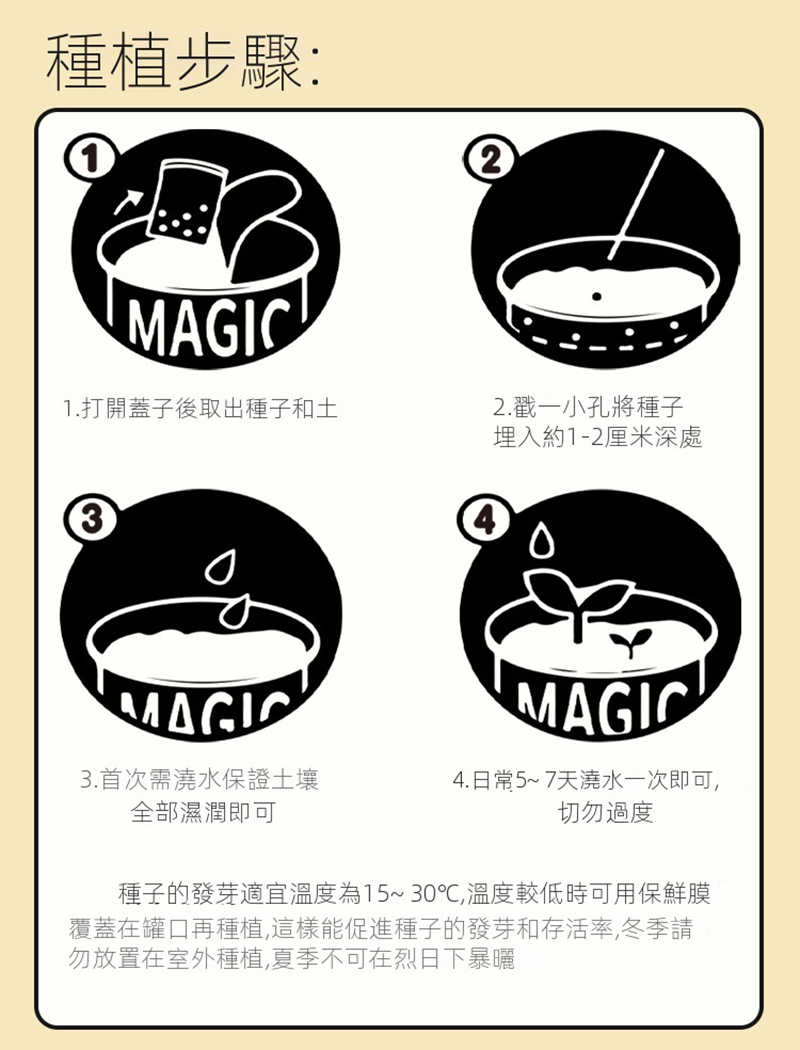 種植步驟:

1

MAGIC

1.打開蓋子後取出種子和土

2

2.戳一小孔將種子埋入約1-2厘米深處

3

MAGIC

3.首次需澆水保證土壤全部濕潤即可

4

MAGIC

4.日常5~ 7天澆水一次即可,切勿過度

種子的發芽適宜溫度為15~ 30℃,溫度較低時可用保鮮膜覆蓋在罐口再種植,這樣能促進種子的發芽和存活率,冬季請勿放置在室外種植,夏季不可在烈日下暴曬