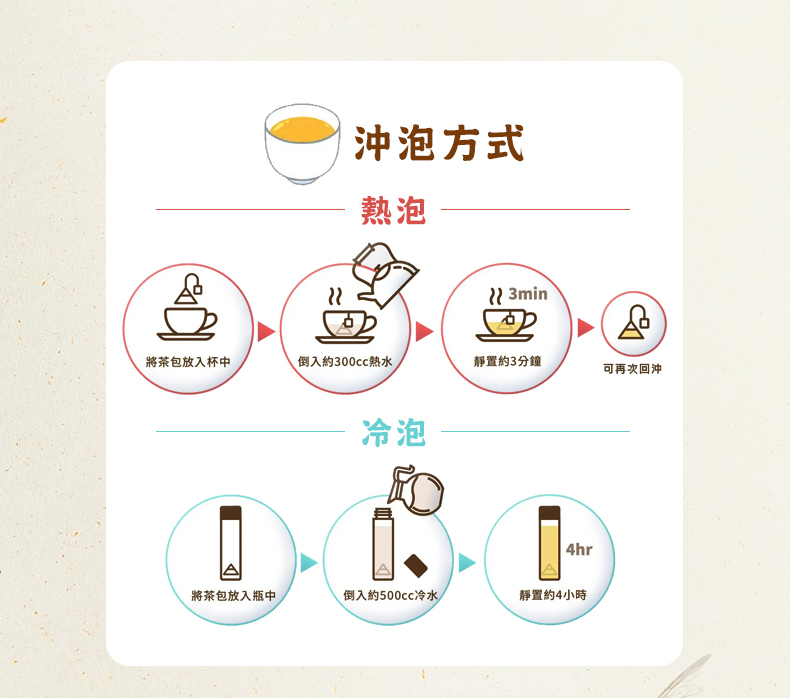 沖泡方式

熱泡

將茶包放入杯中

倒入約300cc熱水

3min

靜置約3分鐘

可再次回沖

冷泡

將茶包放入瓶中

倒入約500cc冷水

4hr

靜置約4小時