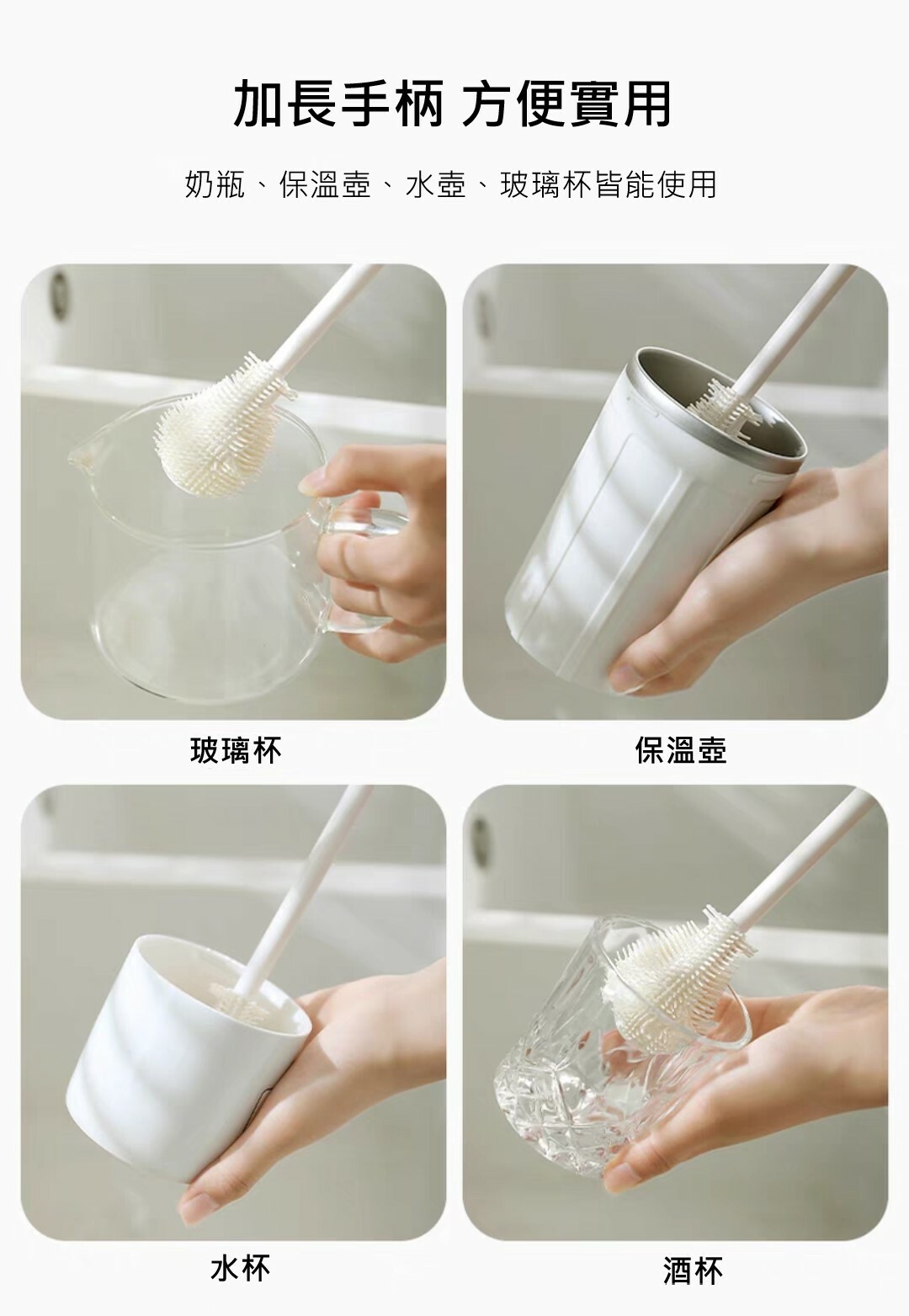 加長手柄 方便實用

奶瓶、保溫壺、水壺、玻璃杯皆能使用

玻璃杯

保溫壺

水杯

酒杯