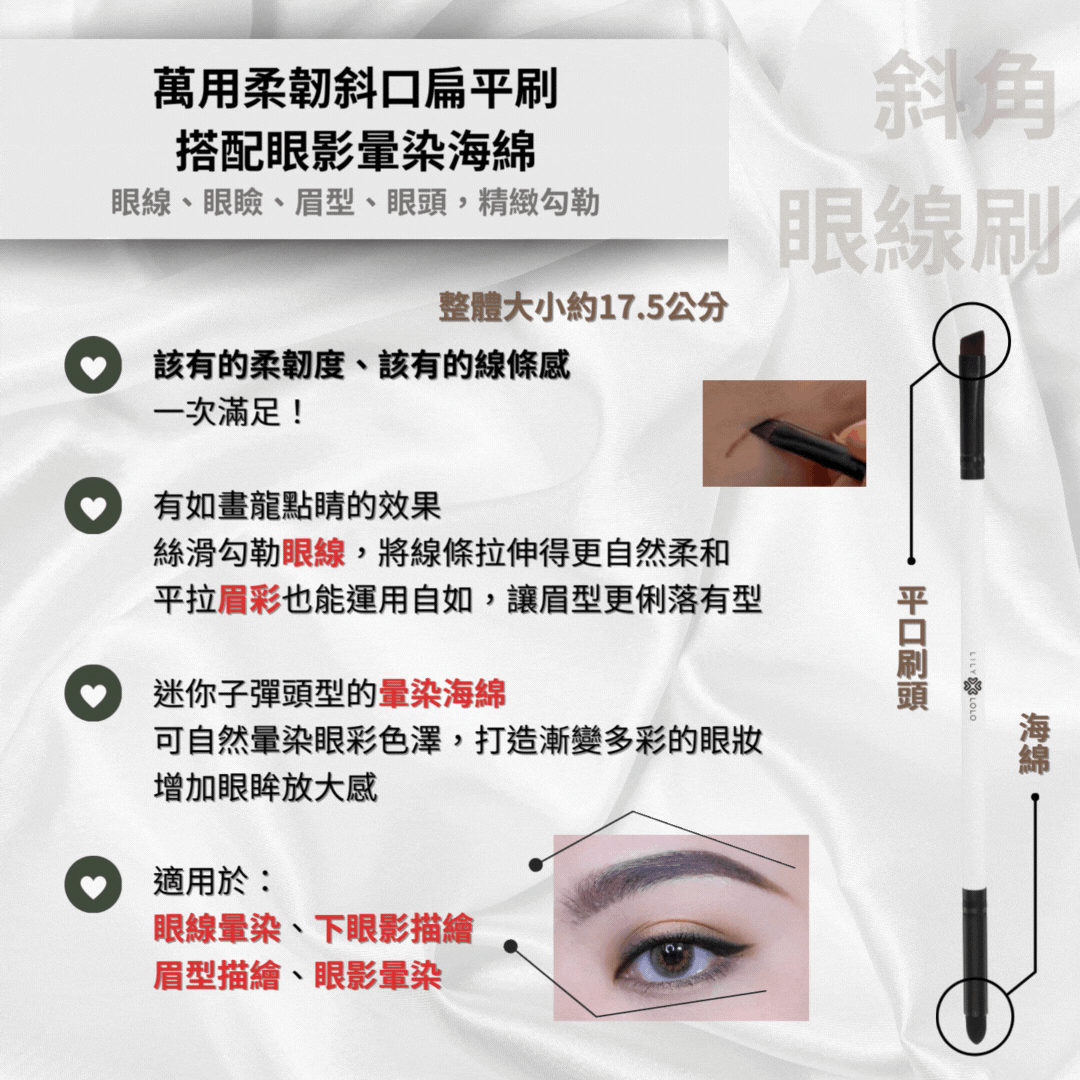 萬用柔韌斜口扁平刷
搭配眼影暈染海綿
眼線、眼瞼、眉型、眼頭，精緻勾勒

斜角
眼線刷

整體大小約17.5公分

該有的柔韌度、該有的線條感
一次滿足！

有如畫龍點睛的效果
絲滑勾勒眼線，將線條拉伸得更自然柔和
平拉眉彩也能運用自如，讓眉型更俐落有型

迷你子彈頭型的暈染海綿
可自然暈染眼彩色澤，打造漸變多彩的眼妝
增加眼眸放大感

適用於：
眼線暈染、下眼影描繪
眉型描繪、眼影暈染

平口刷頭

LILY LOLO

海綿