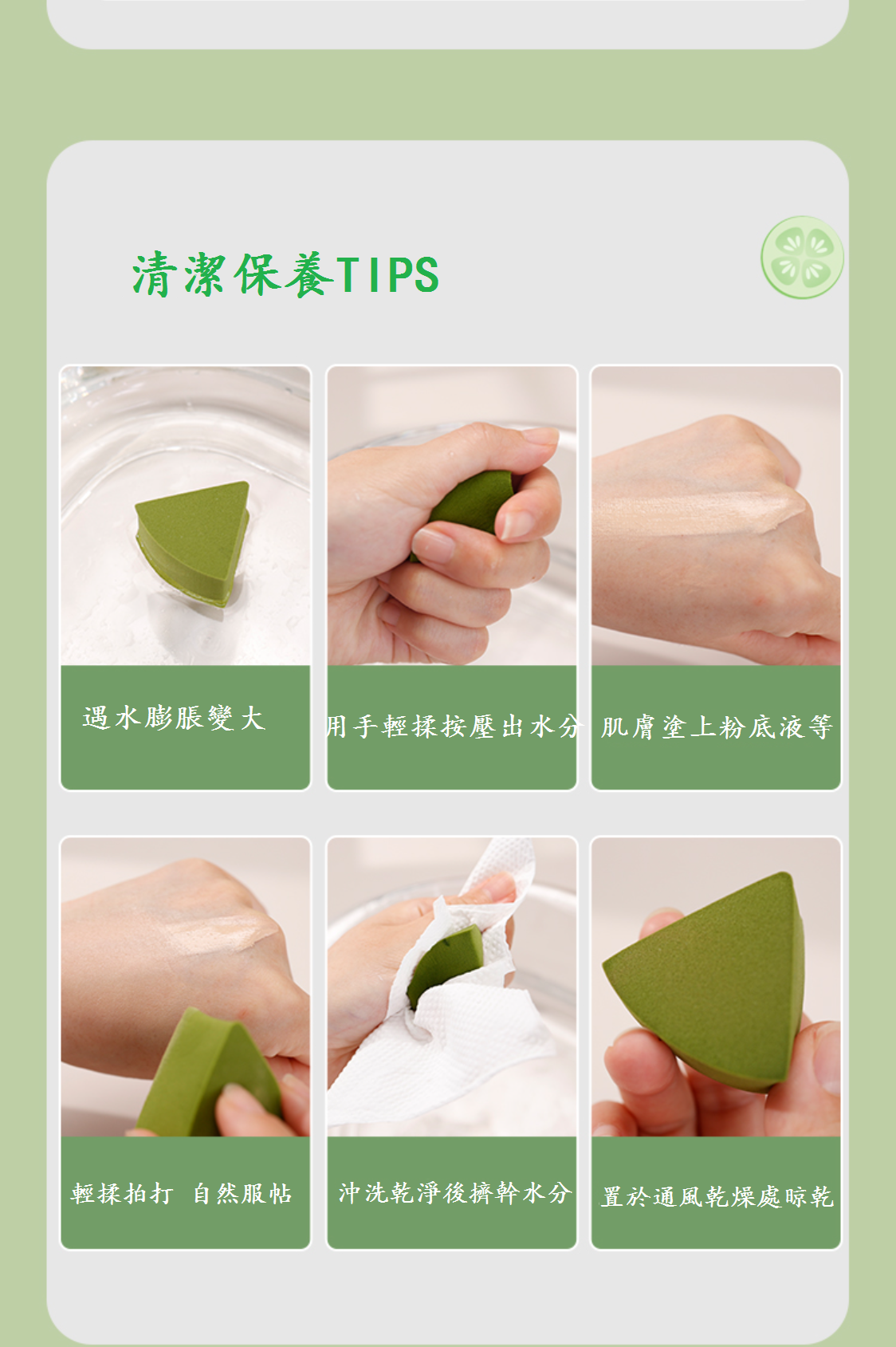 清潔保養TIPS

遇水膨脹變大

用手輕揉按壓出水分

肌膚塗上粉底液等

輕揉拍打 自然服帖

沖洗乾淨後擠幹水分

置於通風乾燥處晾乾