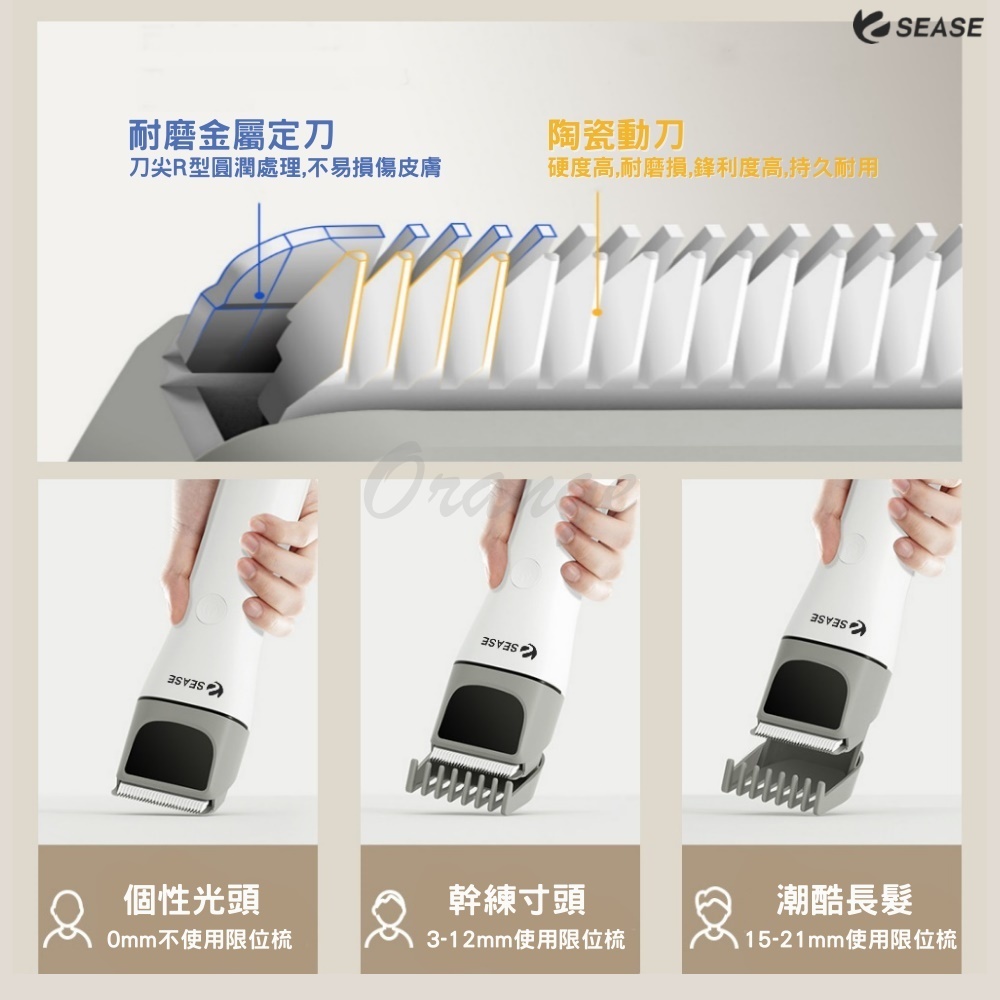 SEASE

耐磨金屬定刀
刀尖R型圓潤處理,不易損傷皮膚

陶瓷動刀
硬度高,耐磨損,鋒利度高,持久耐用

Orange

SEASE

SEASE

SEASE

個性光頭
0mm不使用限位梳

幹練寸頭
3-12mm使用限位梳

潮酷長髮
15-21mm使用限位梳