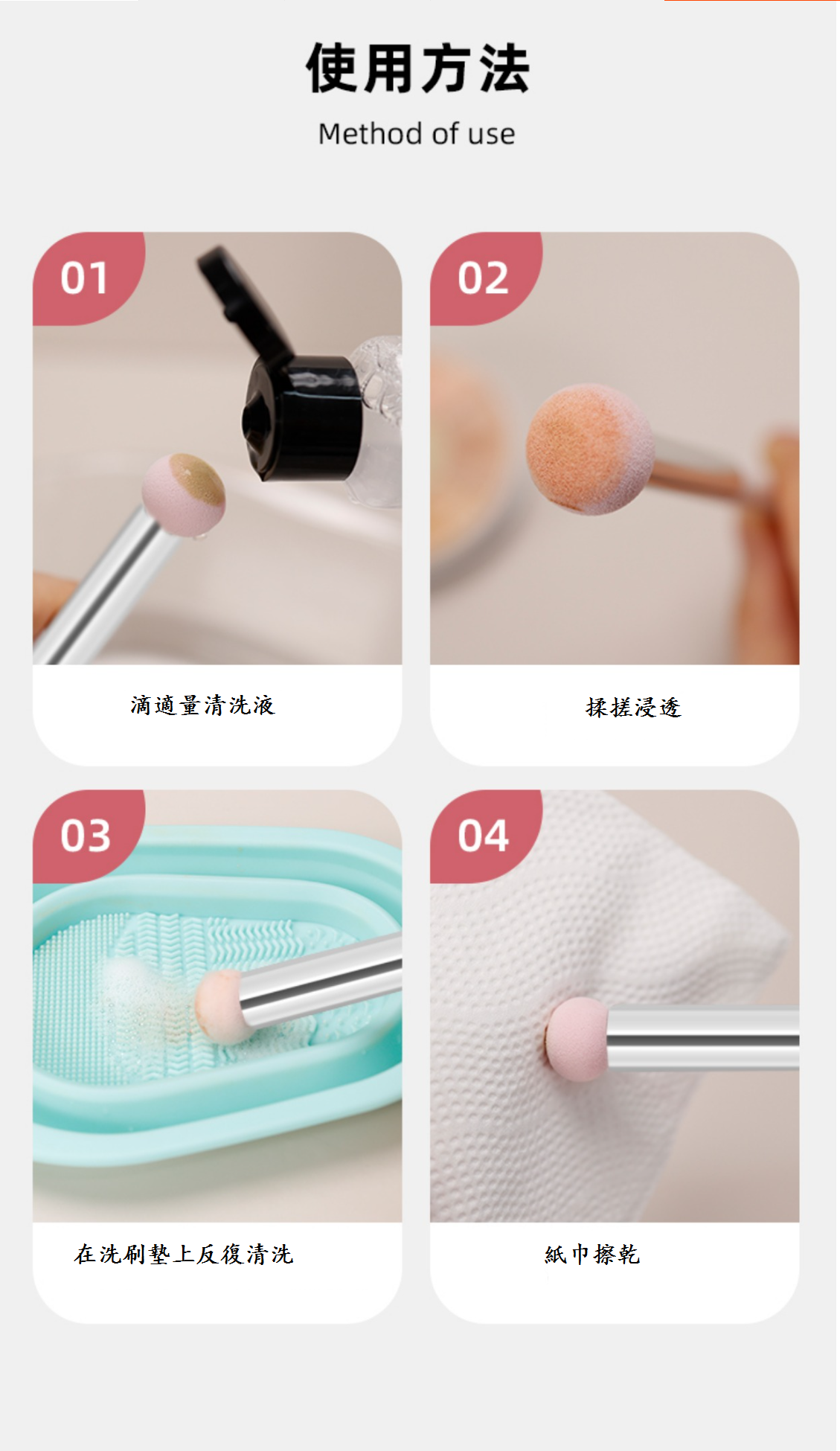 使用方法

Method of use

01

滴適量清洗液

02

揉搓浸透

03

在洗刷墊上反復清洗

04

紙巾擦乾