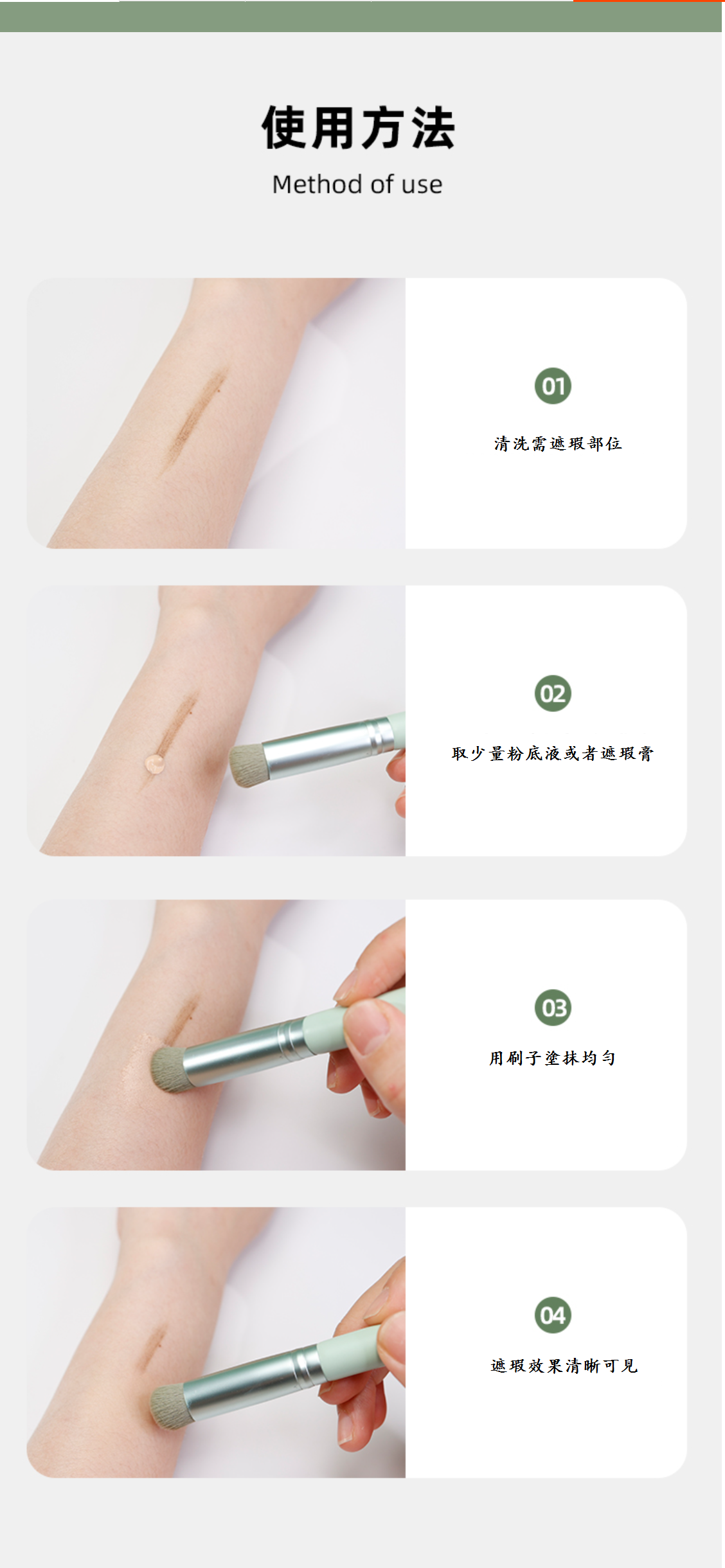 使用方法

Method of use

01

清洗需遮瑕部位

02

取少量粉底液或者遮瑕膏

03

用刷子塗抹均勻

04

遮瑕效果清晰可見