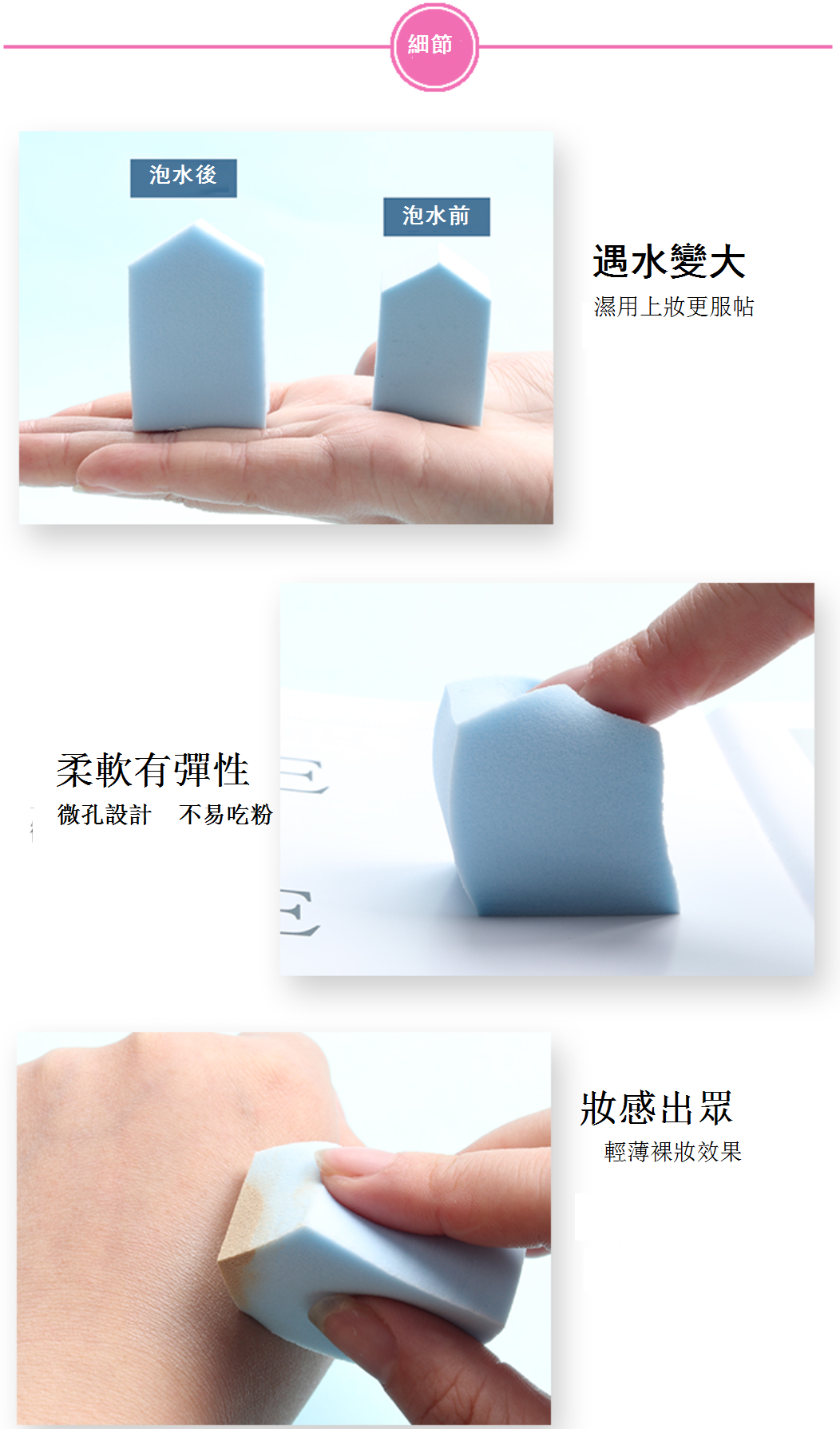 細節

泡水後

泡水前

遇水變大
濕用上妝更服帖

柔軟有彈性
微孔設計　不易吃粉

妝感出眾
輕薄裸妝效果