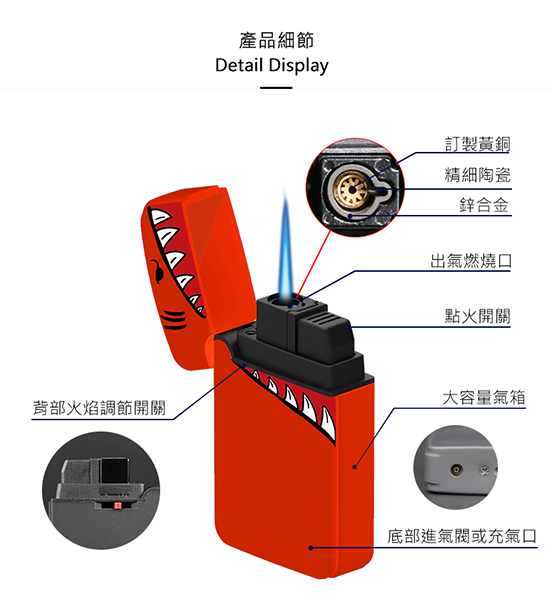 產品細節
Detail Display

訂製黃銅
精細陶瓷
鋅合金
出氣燃燒口
點火開關
背部火焰調節開關
大容量氣箱
底部進氣閥或充氣口