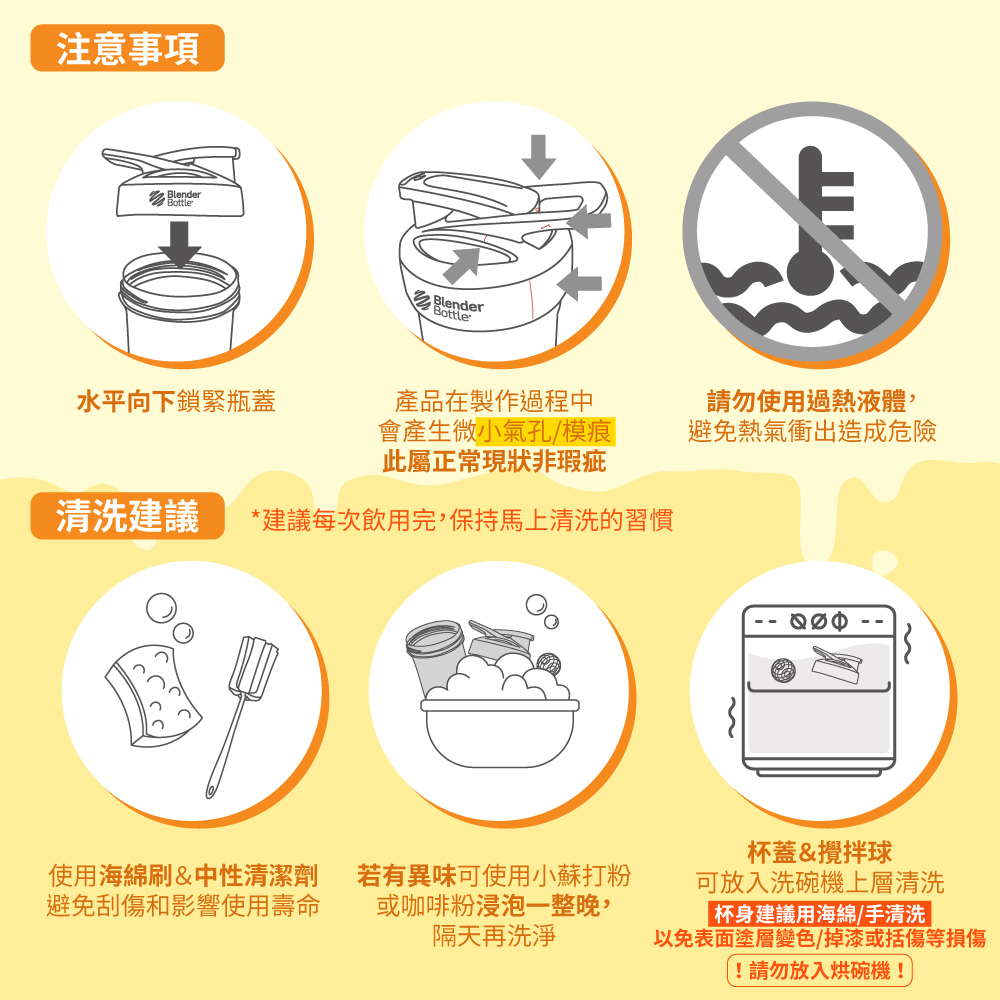 注意事項

Blender Bottle

水平向下鎖緊瓶蓋

Blender Bottle

產品在製作過程中
會產生微小氣孔/模痕
此屬正常現狀非瑕疵

請勿使用過熱液體，
避免熱氣衝出造成危險

清洗建議

*建議每次飲用完，保持馬上清洗的習慣

使用海綿刷&中性清潔劑
避免刮傷和影響使用壽命

若有異味可使用小蘇打粉
或咖啡粉浸泡一整晚，
隔天再洗淨

杯蓋&攪拌球
可放入洗碗機上層清洗
杯身建議用海綿/手清洗
以免表面塗層變色/掉漆或括傷等損傷
！請勿放入烘碗機！