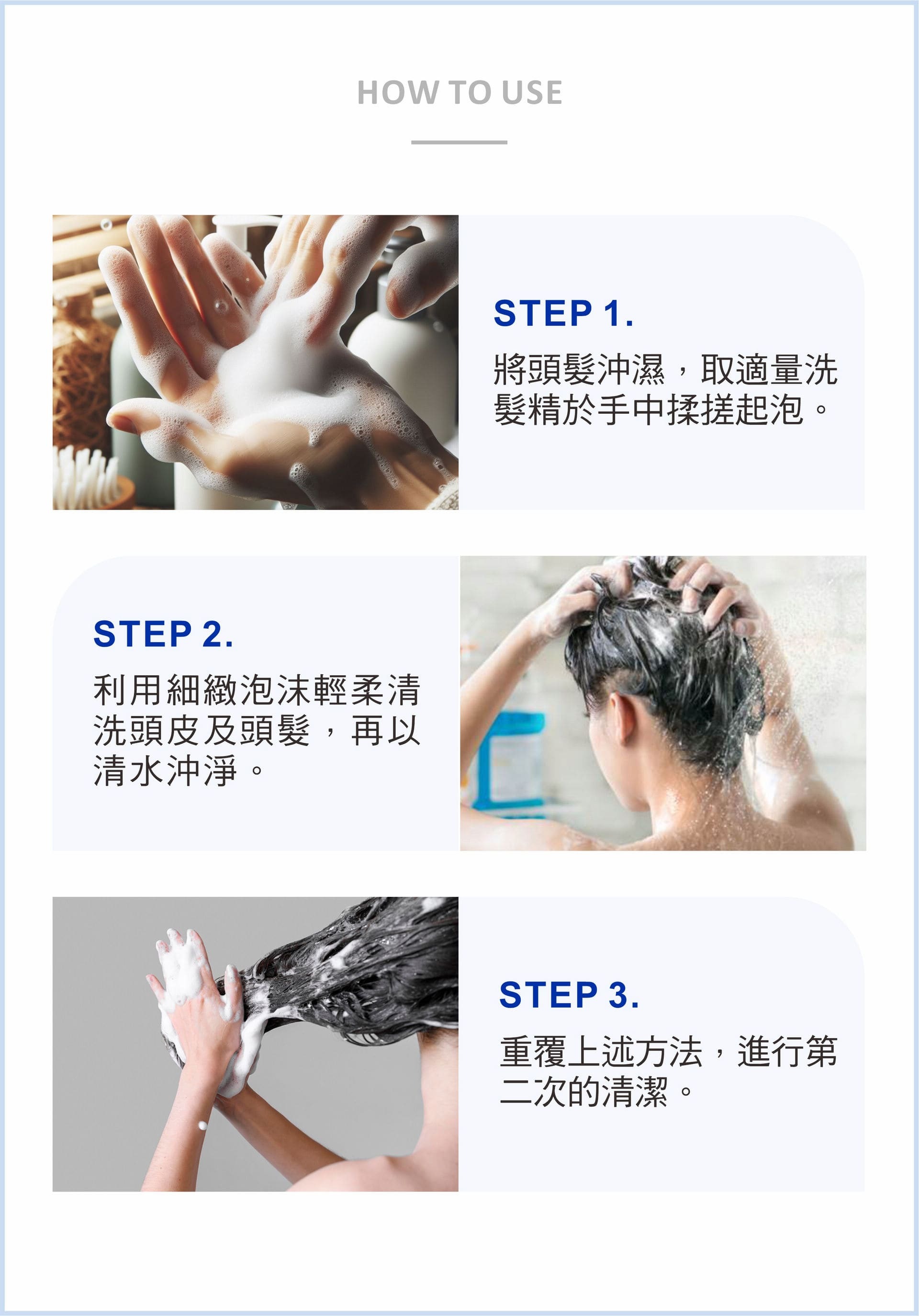 HOW TO USE

STEP 1.

將頭髮沖濕，取適量洗髮精於手中揉搓起泡。

STEP 2.

利用細緻泡沫輕柔清洗頭皮及頭髮，再以清水沖淨。

STEP 3.

重覆上述方法，進行第二次的清潔。