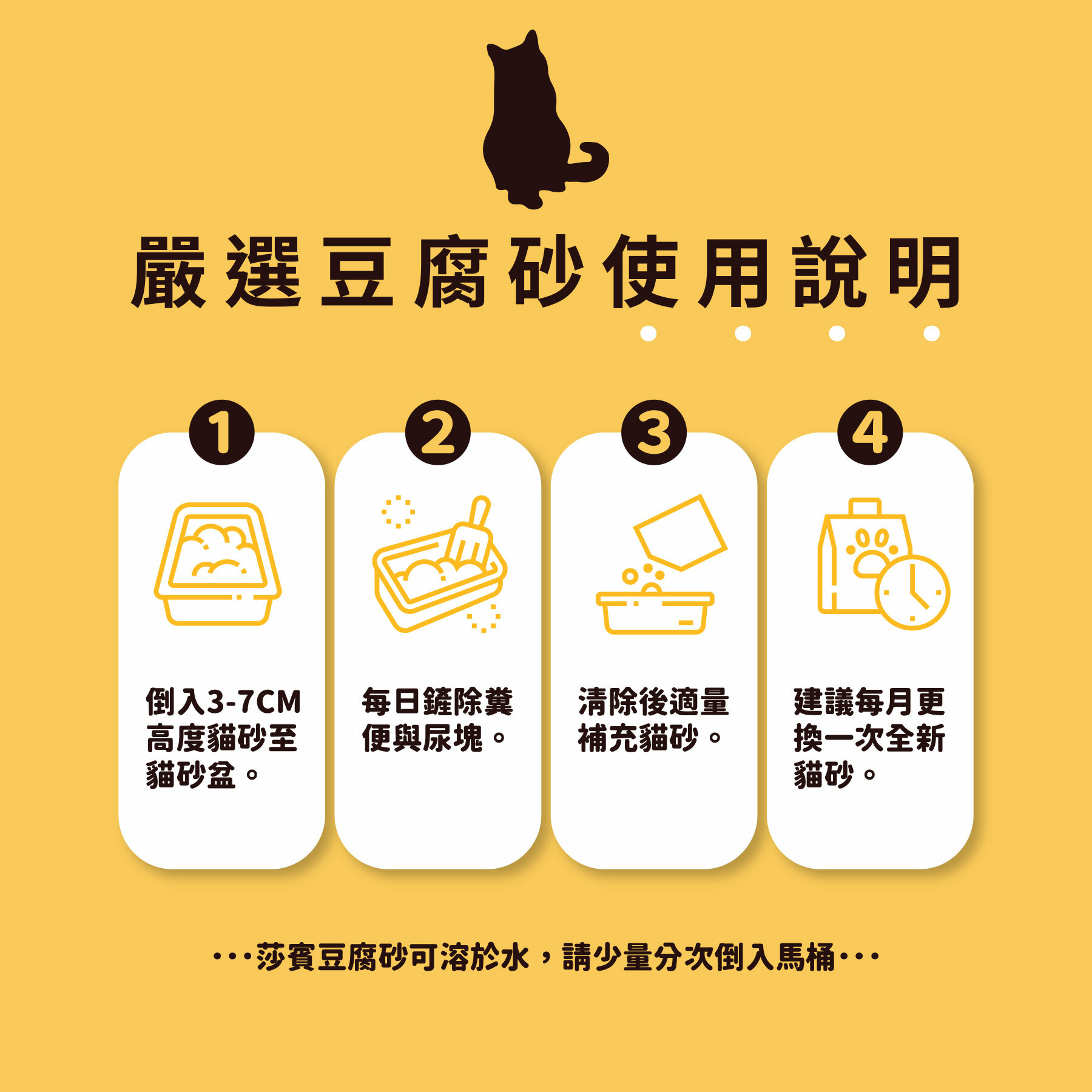 嚴選豆腐砂使用說明

1

倒入3-7CM高度貓砂至貓砂盆。

2

每日鏟除糞便與尿塊。

3

清除後適量補充貓砂。

4

建議每月更換一次全新貓砂。

···莎賓豆腐砂可溶於水，請少量分次倒入馬桶···