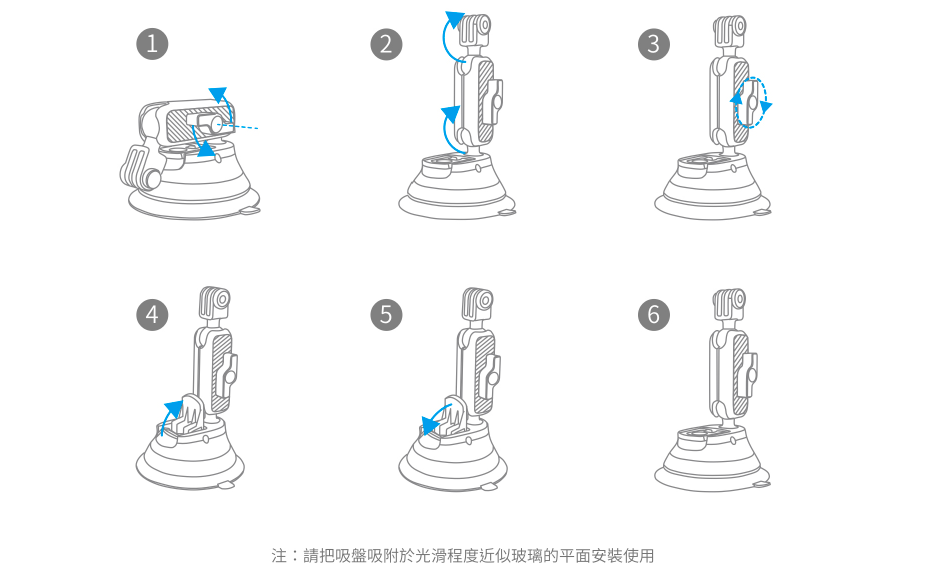 1

2

3

4

5

6

注：請把吸盤吸附於光滑程度近似玻璃的平面安裝使用