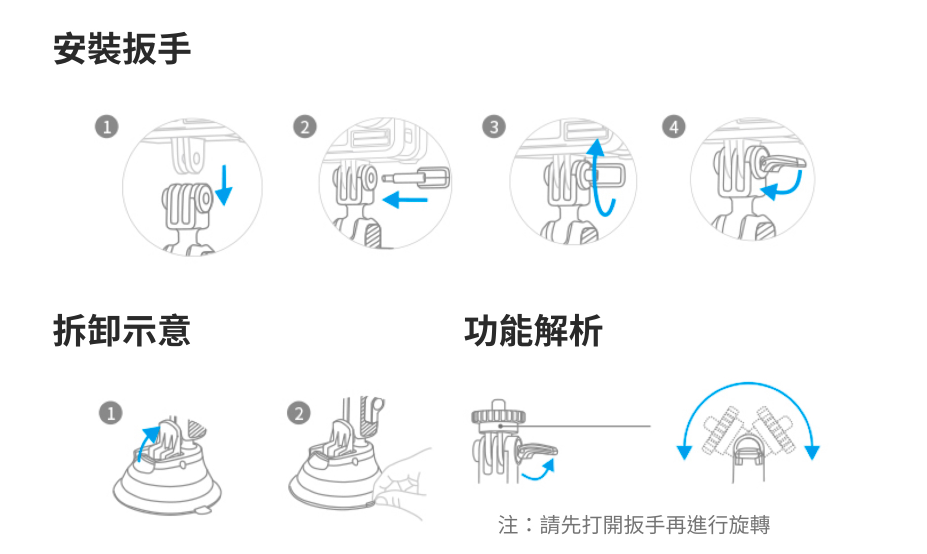 安裝扳手

1
2
3
4

拆卸示意

1
2

功能解析

注：請先打開扳手再進行旋轉