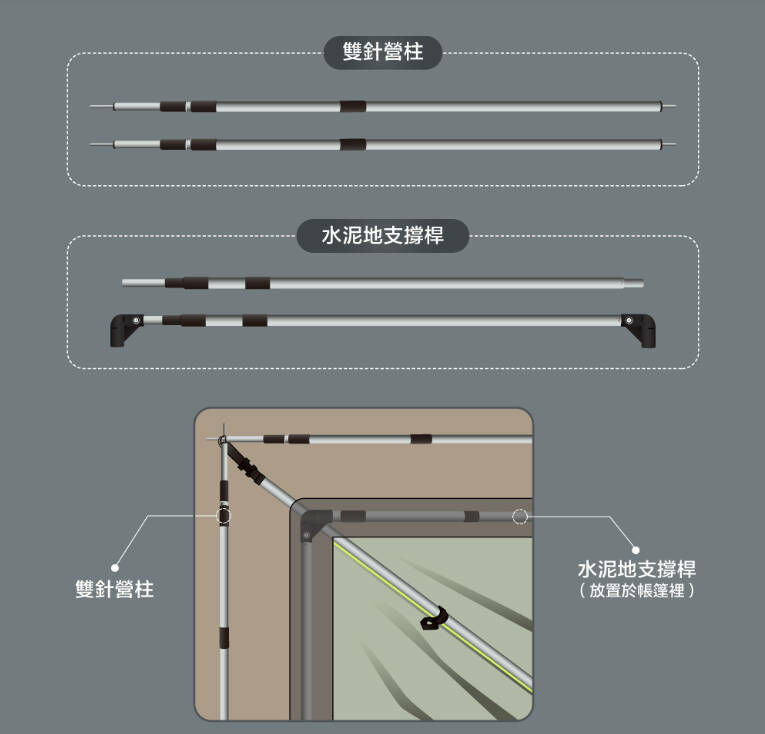 雙針營柱

水泥地支撐桿

雙針營柱

水泥地支撐桿
（放置於帳篷裡）