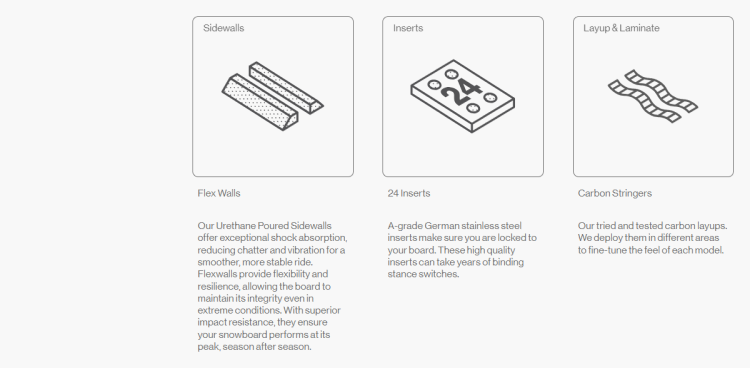 Sidewalls

Flex Walls

Our Urethane Poured Sidewalls offer exceptional shock absorption, reducing chatter and vibration for a smoother, more stable ride. Flexwalls provide flexibility and resilience, allowing the board to maintain its integrity even in extreme conditions. With superior impact resistance, they ensure your snowboard performs at its peak, season after season.

Inserts

24

24 Inserts

A-grade German stainless steel inserts make sure you are locked to your board. These high quality inserts can take years of binding stance switches.

Layup & Laminate

Carbon Stringers

Our tried and tested carbon layups. We deploy them in different areas to fine-tune the feel of each model.