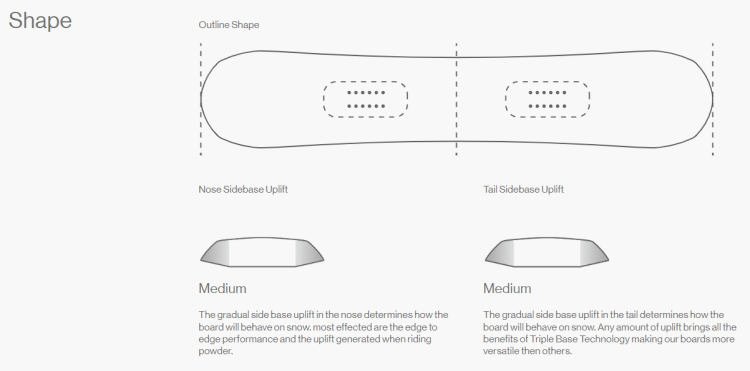 Shape

Outline Shape

Nose Sidebase Uplift

Medium

The gradual side base uplift in the nose determines how the board will behave on snow. most effected are the edge to edge performance and the uplift generated when riding powder.

Tail Sidebase Uplift

Medium

The gradual side base uplift in the tail determines how the board will behave on snow. Any amount of uplift brings all the benefits of Triple Base Technology making our boards more versatile then others.