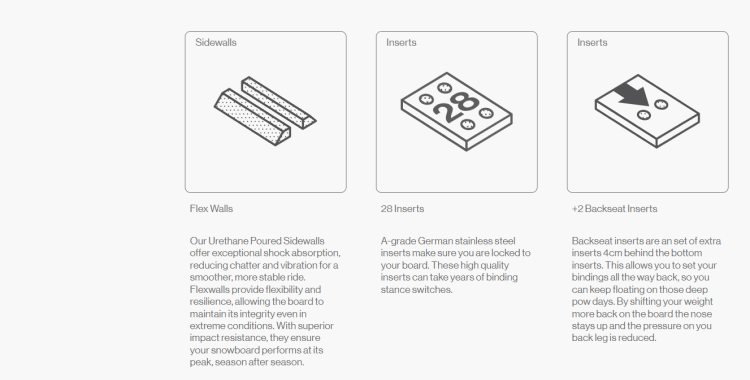 Sidewalls

Flex Walls

Our Urethane Poured Sidewalls offer exceptional shock absorption, reducing chatter and vibration for a smoother, more stable ride. Flexwalls provide flexibility and resilience, allowing the board to maintain its integrity even in extreme conditions. With superior impact resistance, they ensure your snowboard performs at its peak, season after season.

Inserts

28

28 Inserts

A-grade German stainless steel inserts make sure you are locked to your board. These high quality inserts can take years of binding stance switches.

Inserts

+2 Backseat Inserts

Backseat inserts are an set of extra inserts 4cm behind the bottom inserts. This allows you to set your bindings all the way back, so you can keep floating on those deep pow days. By shifting your weight more back on the board the nose stays up and the pressure on you back leg is reduced.