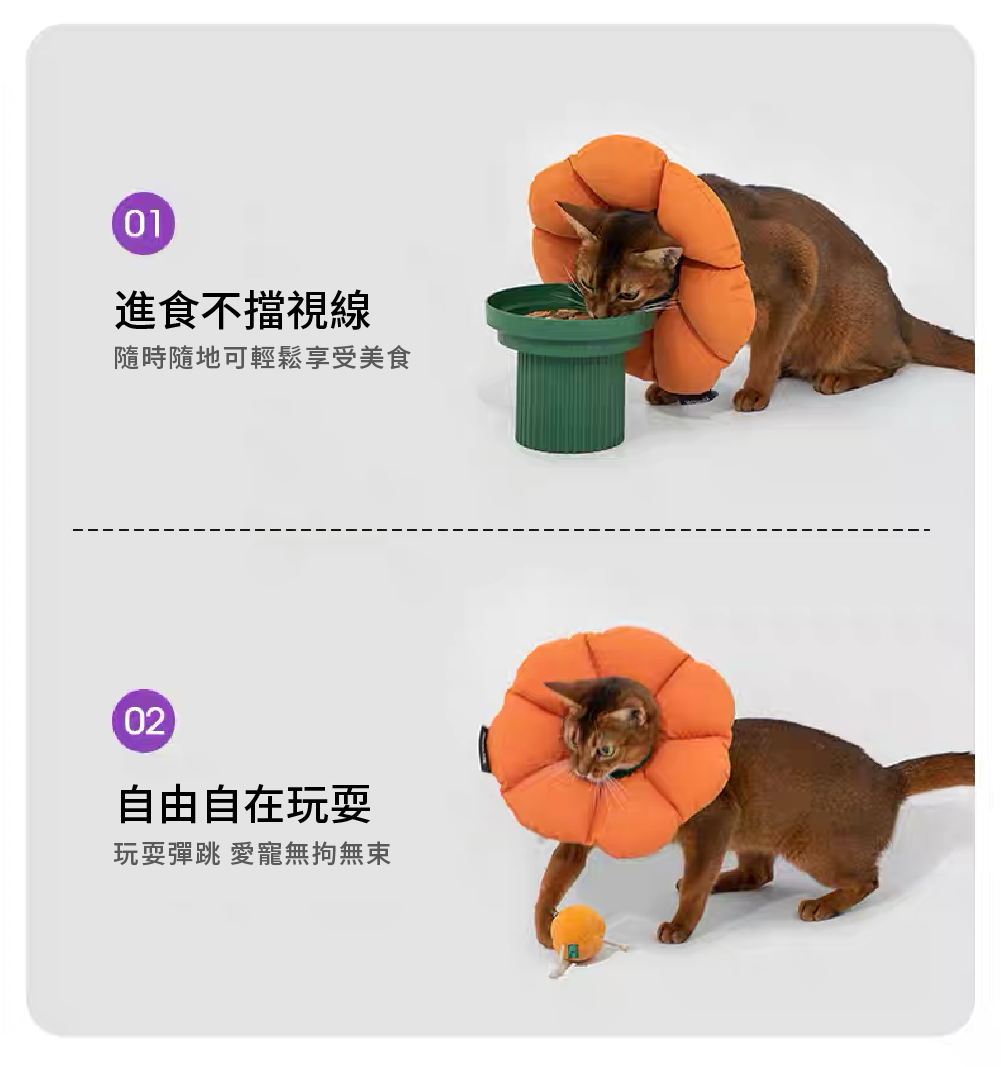 01

進食不擋視線

隨時隨地可輕鬆享受美食

02

自由自在玩耍

玩耍彈跳 愛寵無拘無束