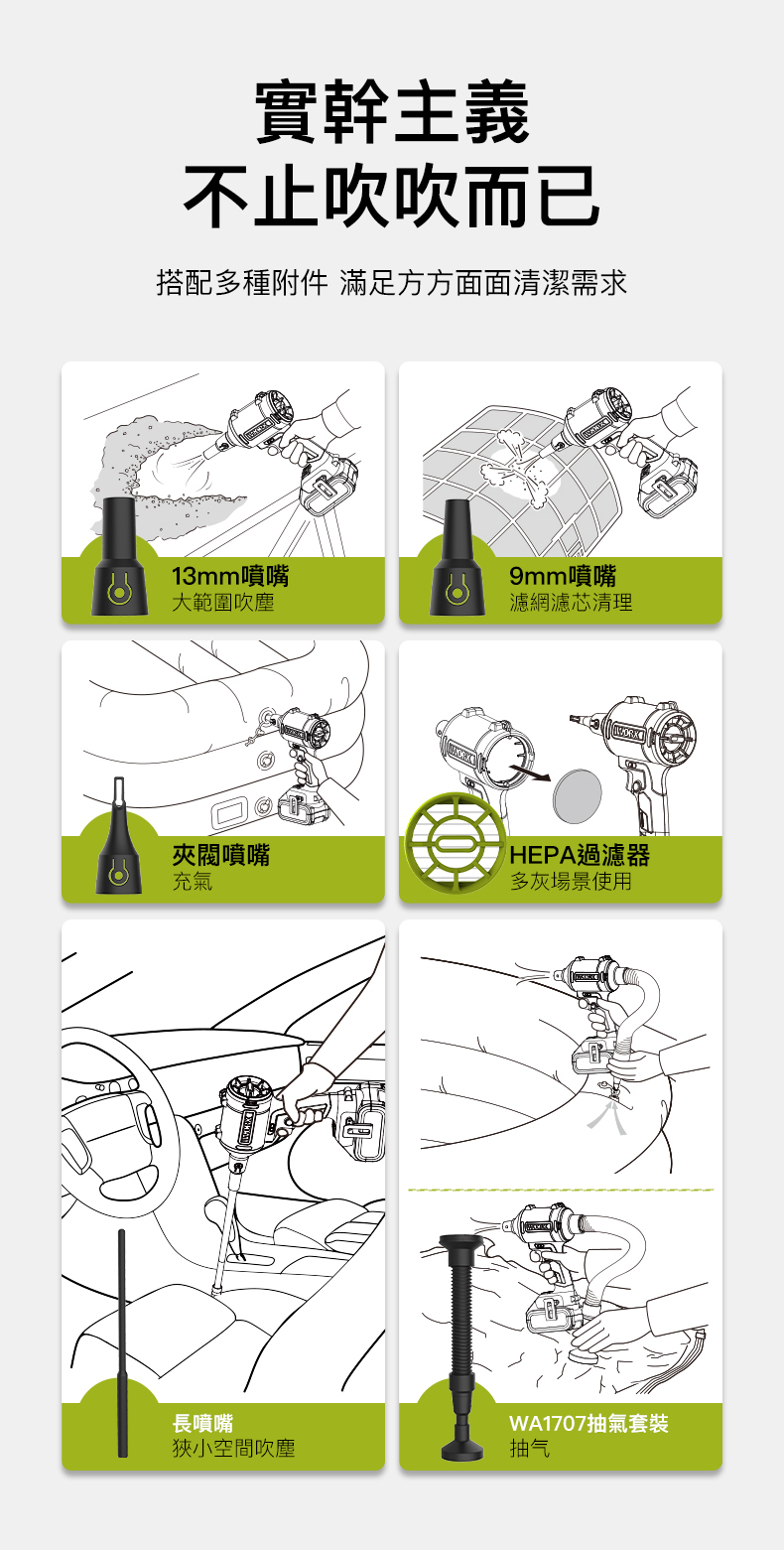 實幹主義
不止吹吹而已

搭配多種附件 滿足方方面面清潔需求

13mm噴嘴
大範圍吹塵

9mm噴嘴
濾網濾芯清理

夾閥噴嘴
充氣

HEPA過濾器
多灰場景使用

長噴嘴
狹小空間吹塵

WA1707抽氣套裝
抽气