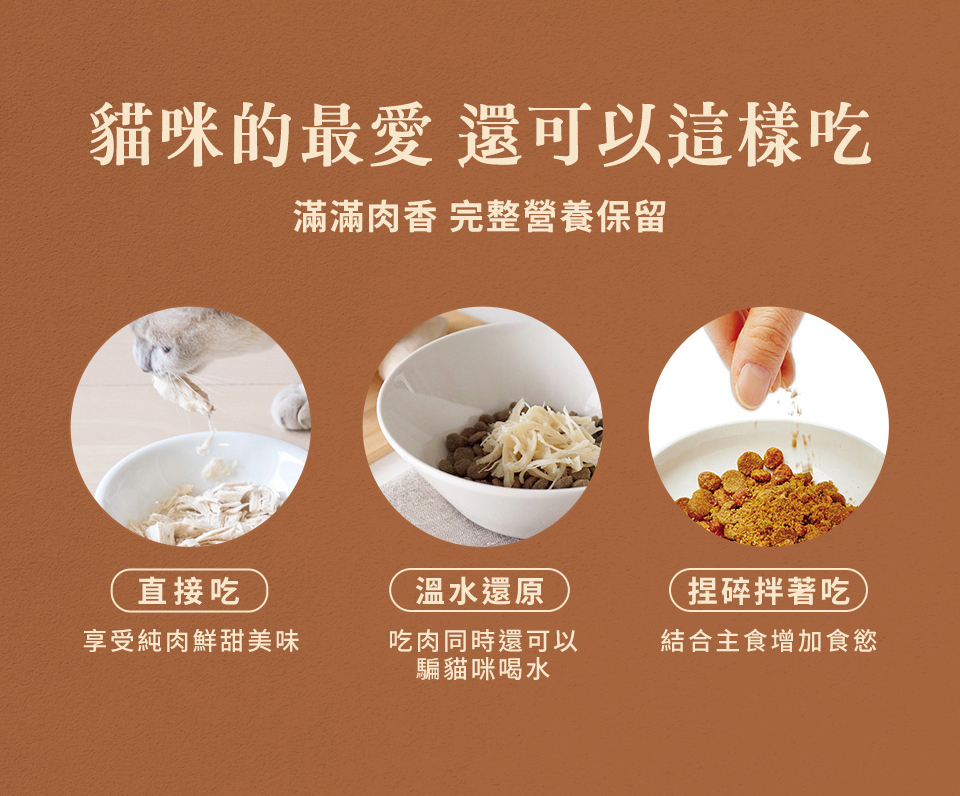 貓咪的最愛 還可以這樣吃

滿滿肉香 完整營養保留

直接吃

享受純肉鮮甜美味

溫水還原

吃肉同時還可以騙貓咪喝水

捏碎拌著吃

結合主食增加食慾