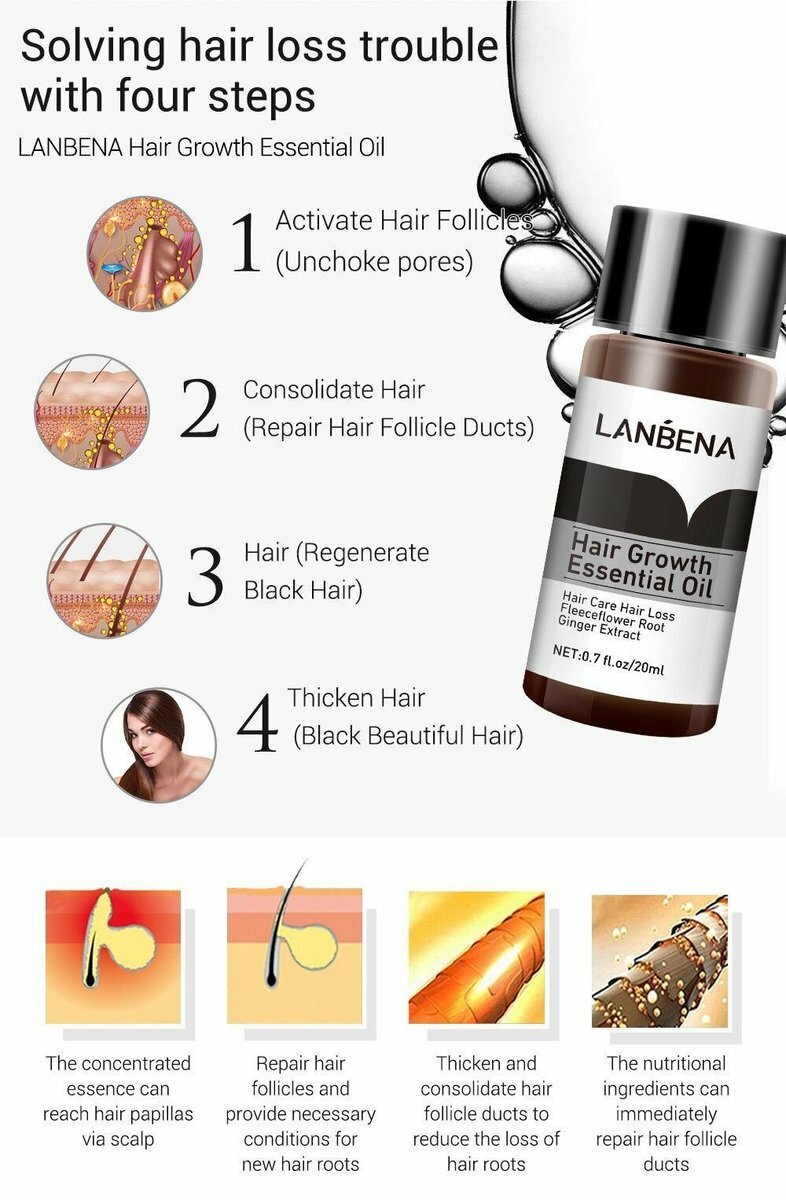 Solving hair loss trouble with four steps

LANBENA Hair Growth Essential Oil

1 Activate Hair Follicles (Unchoke pores)

2 Consolidate Hair (Repair Hair Follicle Ducts)

3 Hair (Regenerate Black Hair)

4 Thicken Hair (Black Beautiful Hair)

LANBENA

Hair Growth Essential Oil

Hair Care Hair Loss Fleeceflower Root Ginger Extract

NET:0.7 fl.oz/20ml

The concentrated essence can reach hair papillas via scalp

Repair hair follicles and provide necessary conditions for new hair roots

Thicken and consolidate hair follicle ducts to reduce the loss of hair roots

The nutritional ingredients can immediately repair hair follicle ducts