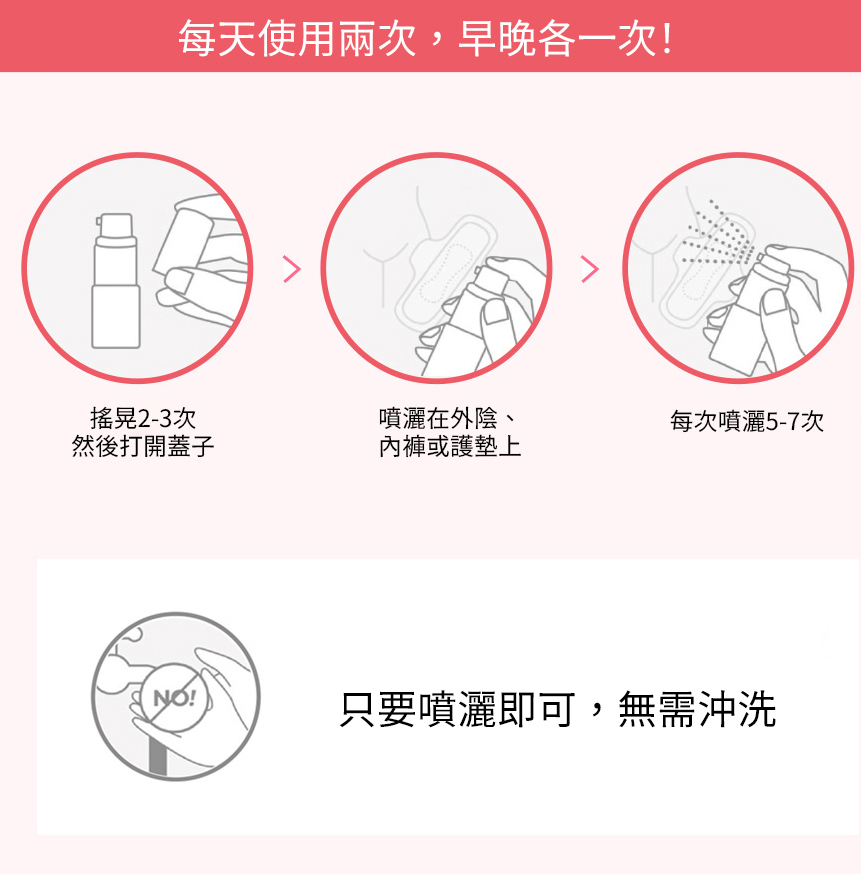 每天使用兩次，早晚各一次!

搖晃2-3次
然後打開蓋子

噴灑在外陰、
內褲或護墊上

每次噴灑5-7次

NO!

只要噴灑即可，無需沖洗