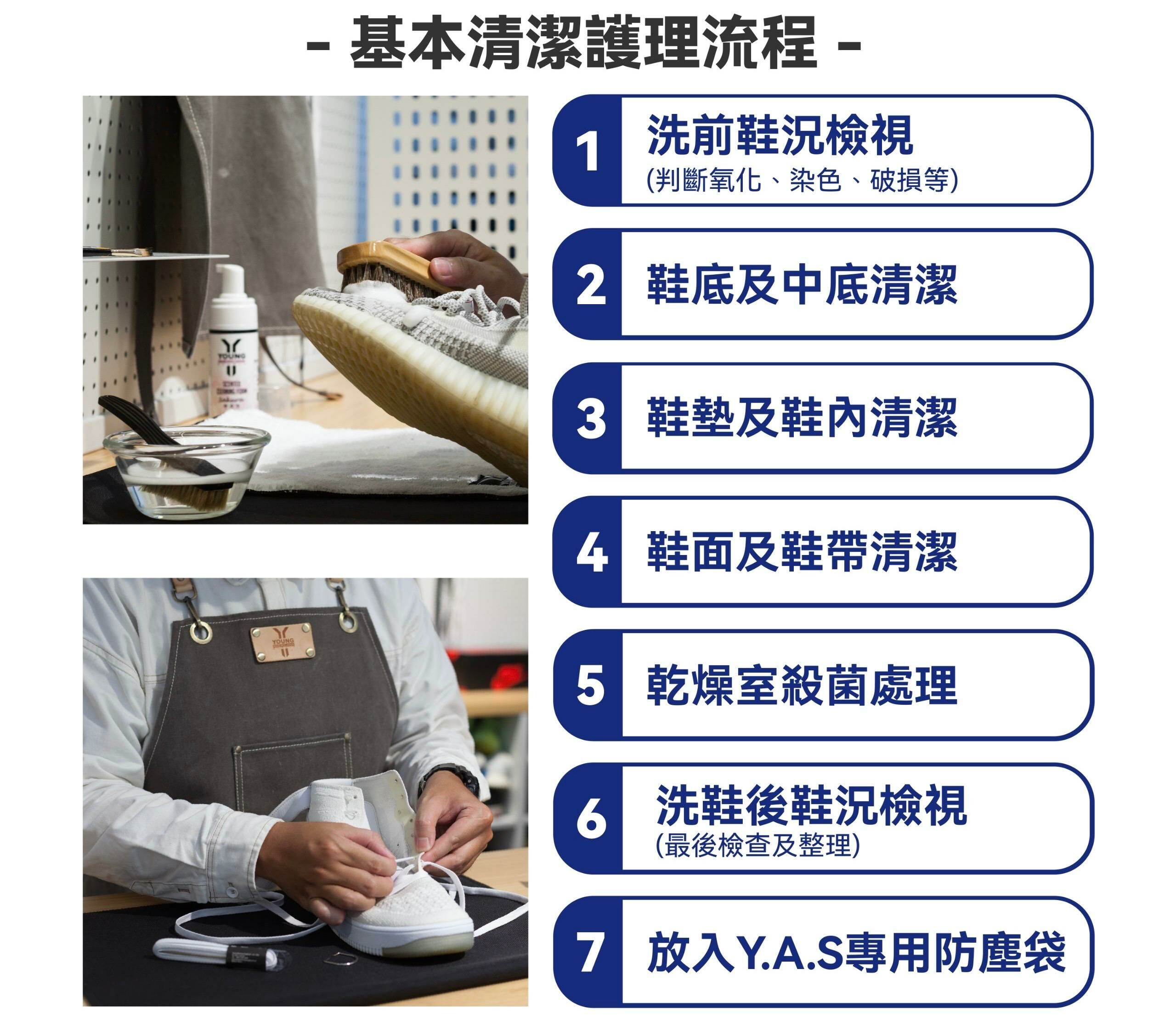 - 基本清潔護理流程 -

YOUNG

YOUNG

1 洗前鞋況檢視
(判斷氧化、染色、破損等)

2 鞋底及中底清潔

3 鞋墊及鞋內清潔

4 鞋面及鞋帶清潔

5 乾燥室殺菌處理

6 洗鞋後鞋況檢視
(最後檢查及整理)

7 放入Y.A.S專用防塵袋