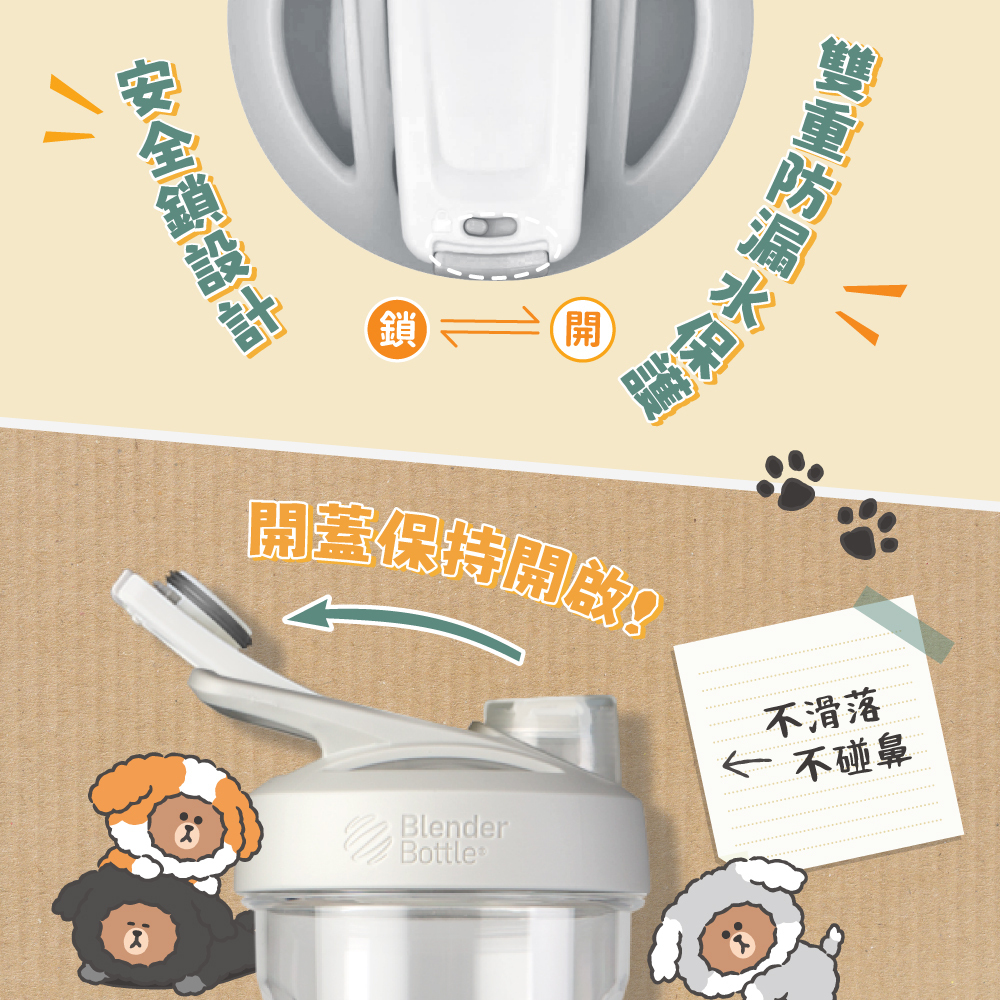 安全鎖設計

雙重防漏水保護

鎖 開

開蓋保持開啟!

不滑落
← 不碰鼻

Blender Bottle®