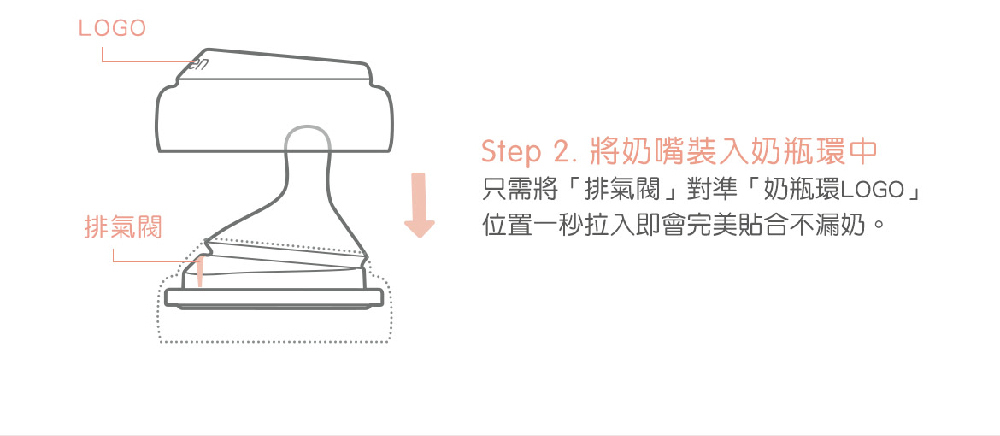 LOGO

排氣閥

Step 2. 將奶嘴裝入奶瓶環中
只需將「排氣閥」對準「奶瓶環LOGO」位置一秒拉入即會完美貼合不漏奶。