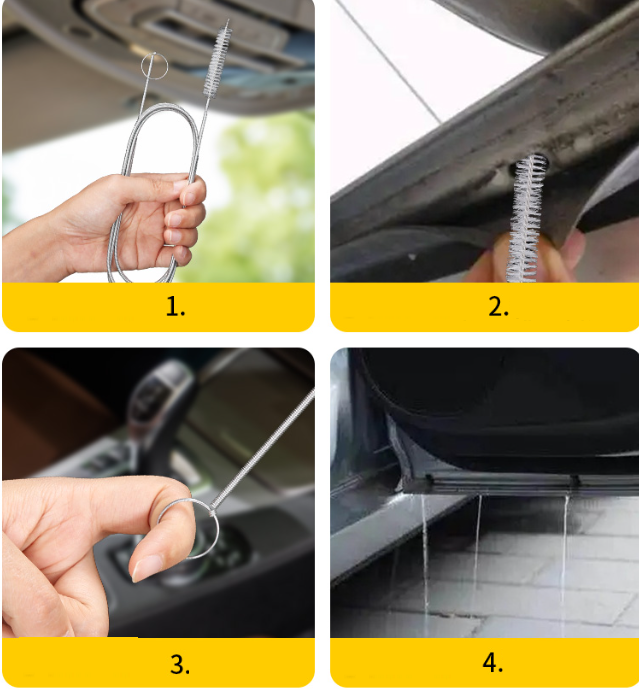 1.

2.

3.

4.